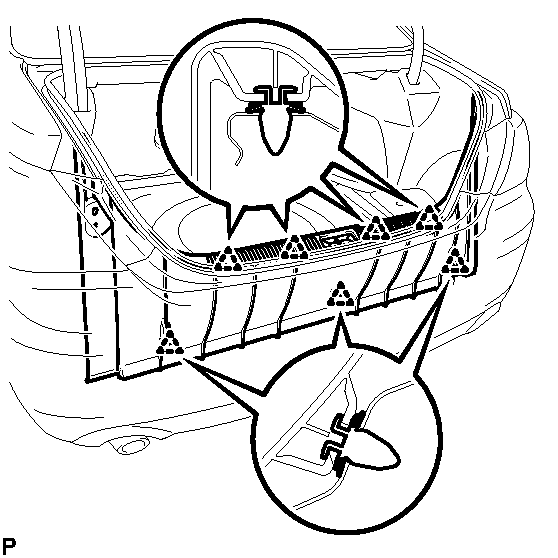 P