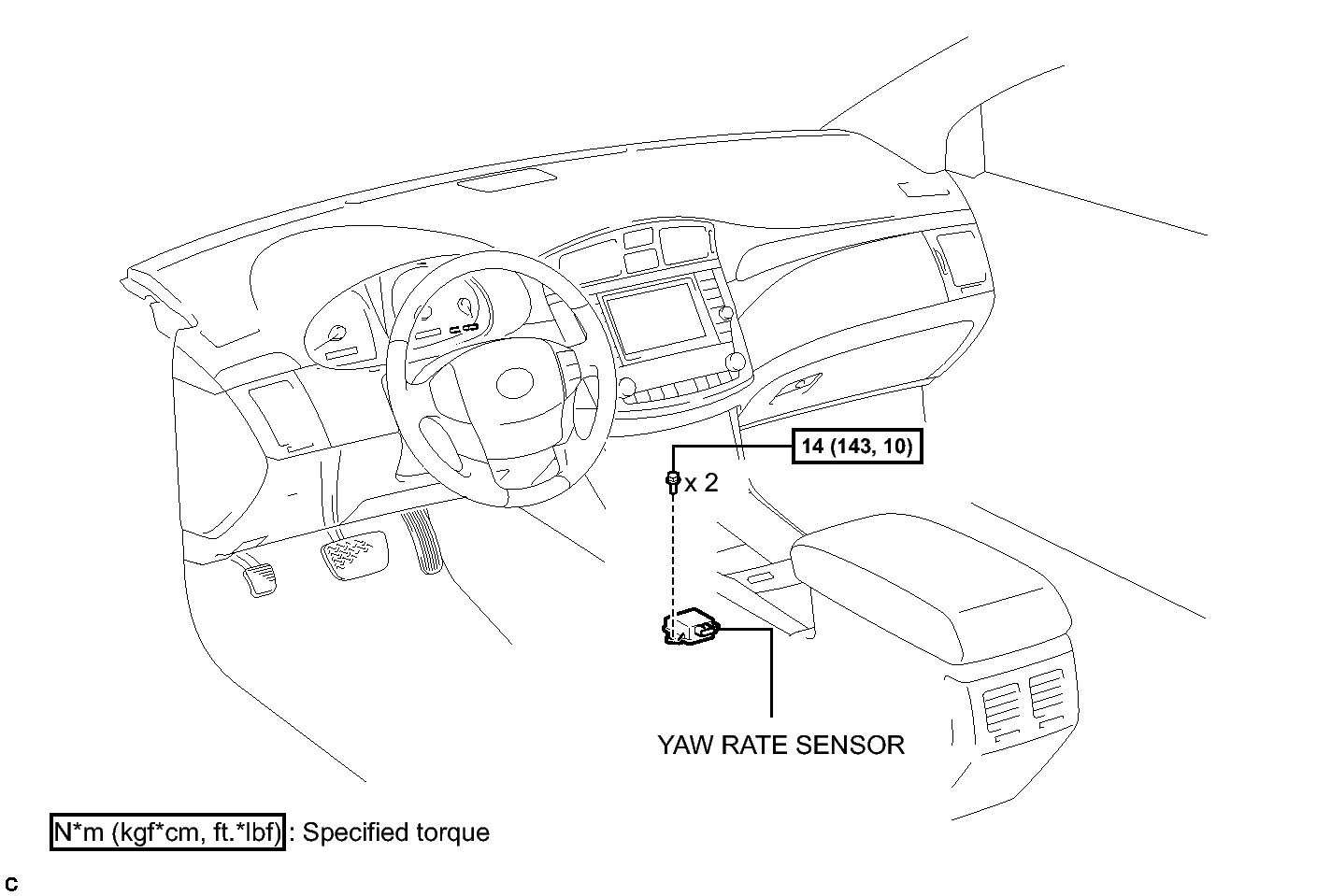 14 (143, 10)

x 2

YAW RATE SENSOR

N*m (kgf*cm, ft.*lbf) : Specified torque

C