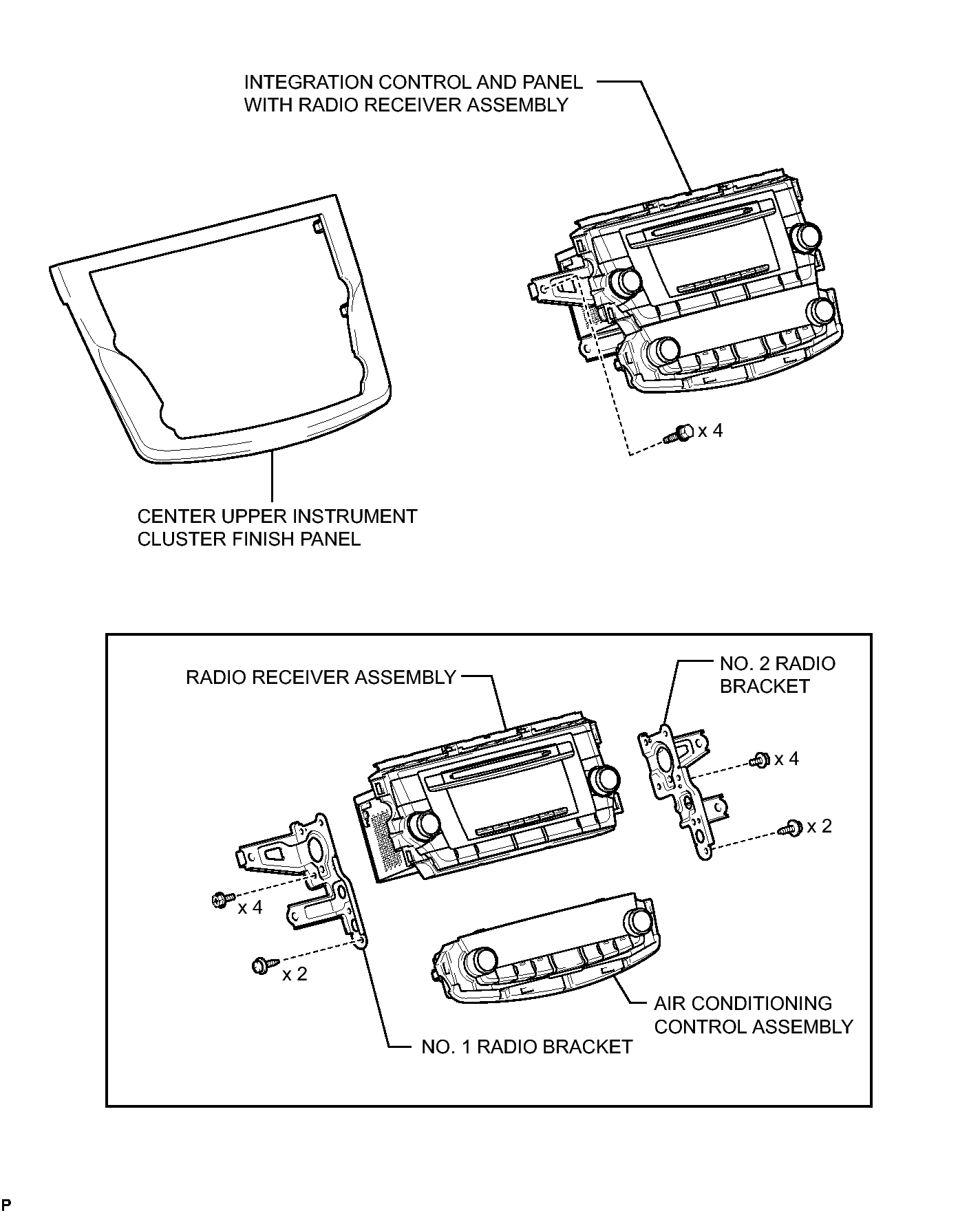 INTEGRATION CONTROL AND PANEL WITH RADIO RECEIVER ASSEMBLY

x 4

CENTER UPPER INSTRUMENT CLUSTER FINISH PANEL

RADIO RECEIVER ASSEMBLY

NO. 2 RADIO BRACKET

x 4

x 2

x 4

x 2

AIR CONDITIONING CONTROL ASSEMBLY

NO. 1 RADIO BRACKET

P