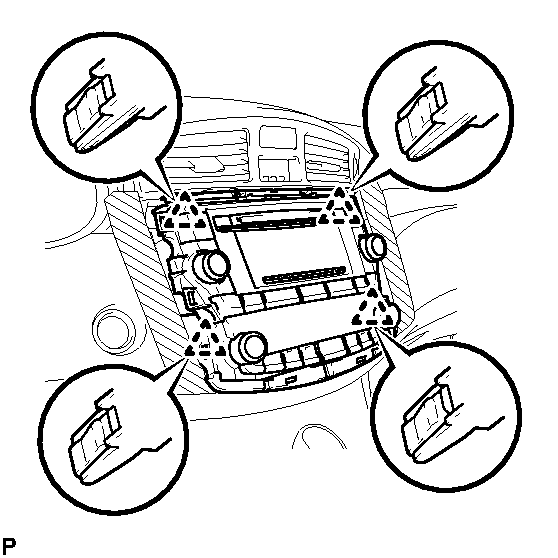 P