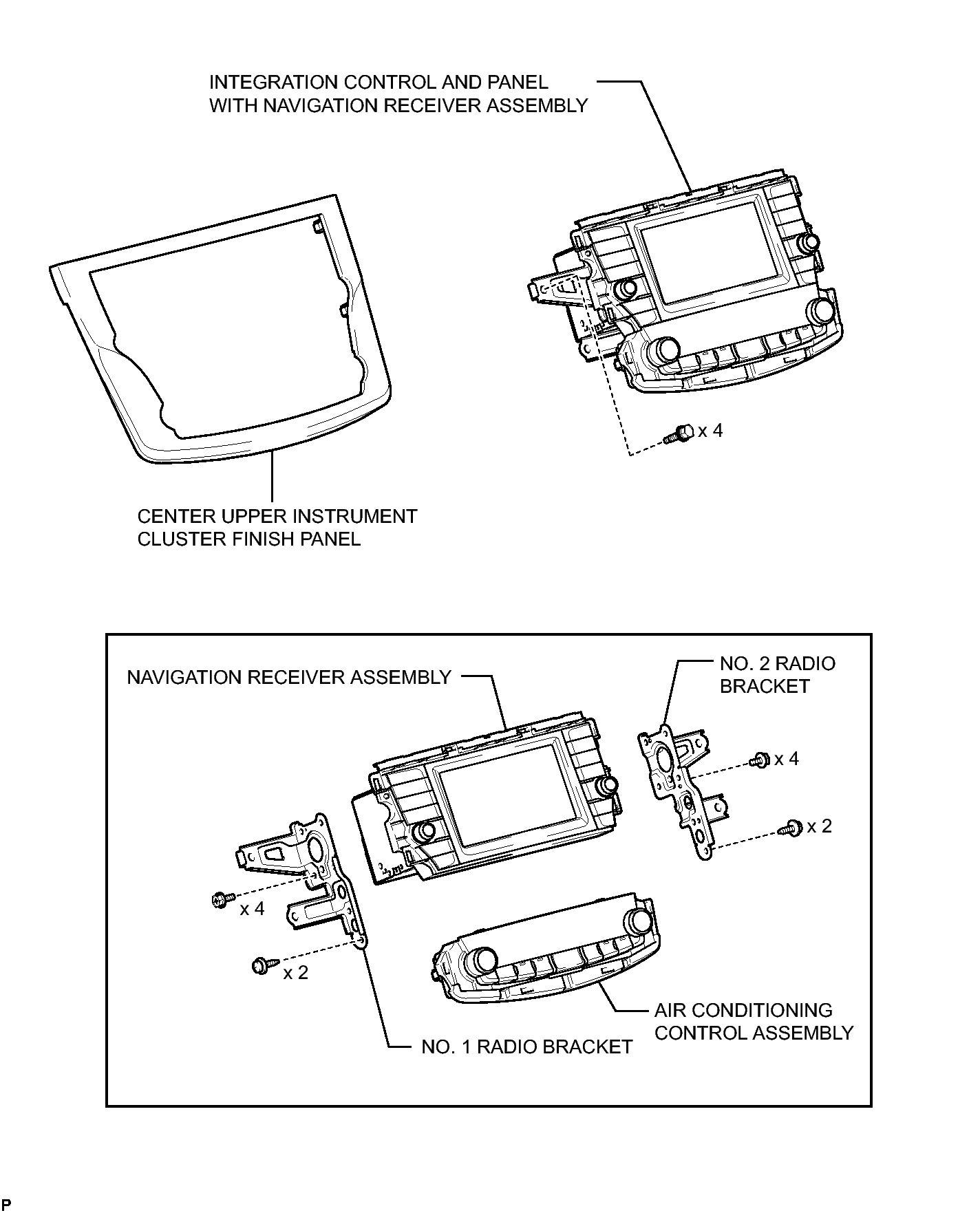 INTEGRATION CONTROL AND PANEL WITH NAVIGATION RECEIVER ASSEMBLY

x 4

CENTER UPPER INSTRUMENT CLUSTER FINISH PANEL

NAVIGATION RECEIVER ASSEMBLY

NO. 2 RADIO BRACKET

x 4

x 2

x 4

x 2

AIR CONDITIONING CONTROL ASSEMBLY

NO. 1 RADIO BRACKET

P