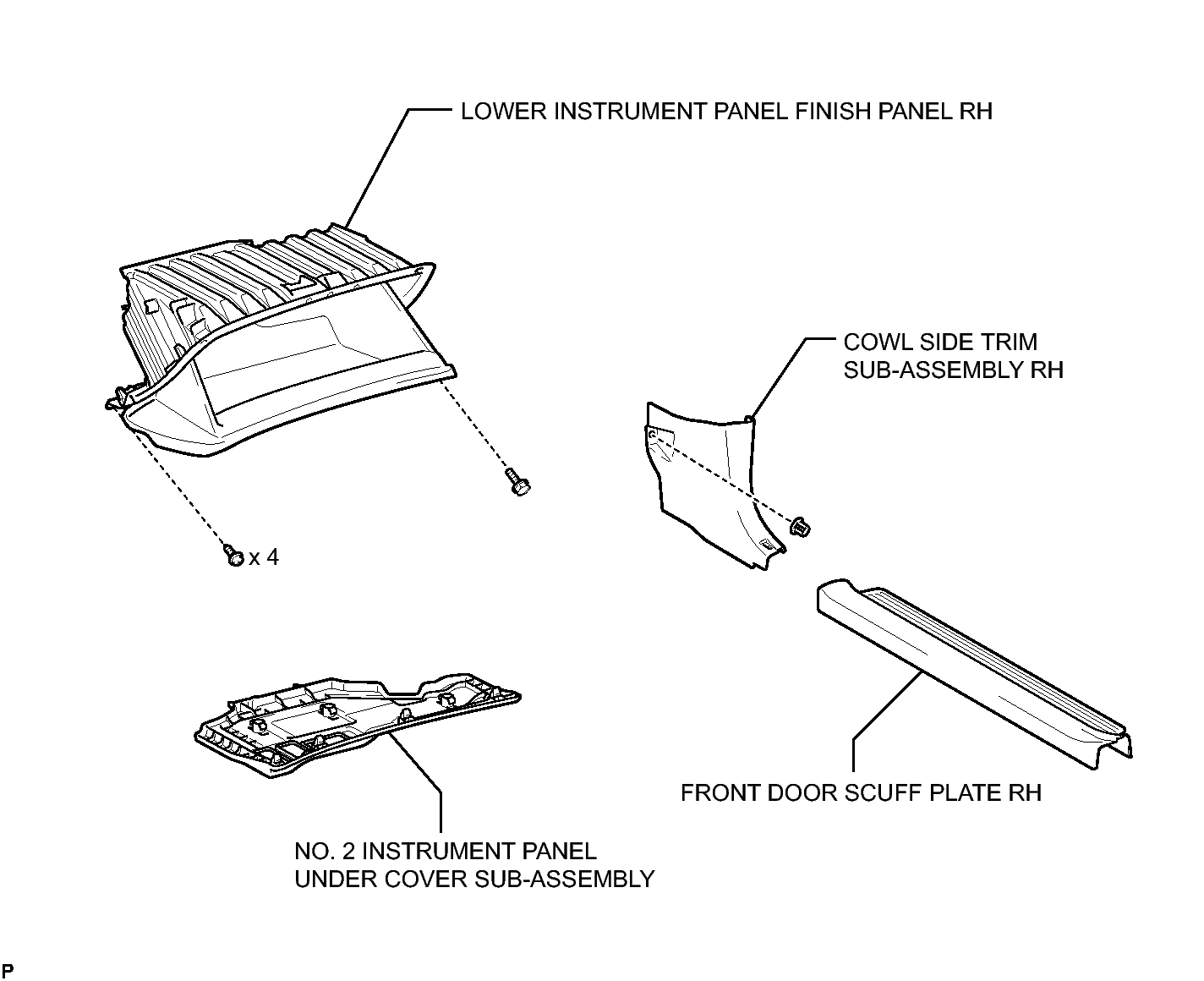 LOWER INSTRUMENT PANEL FINISH PANEL RH

COWL SIDE TRIM SUB-ASSEMBLY RH

x 4

FRONT DOOR SCUFF PLATE RH

NO. 2 INSTRUMENT PANEL UNDER COVER SUB-ASSEMBLY

P