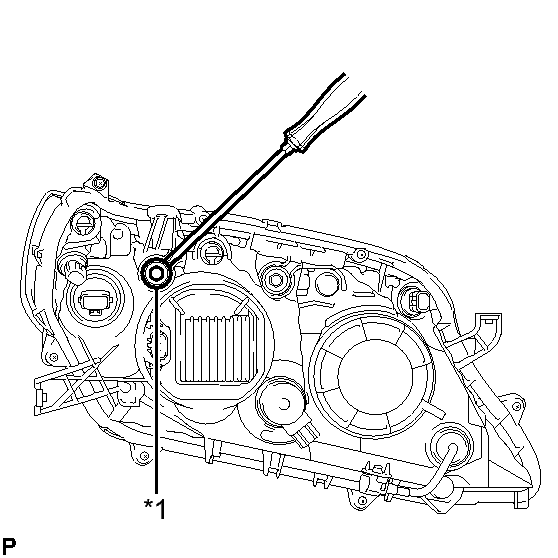 *1

P