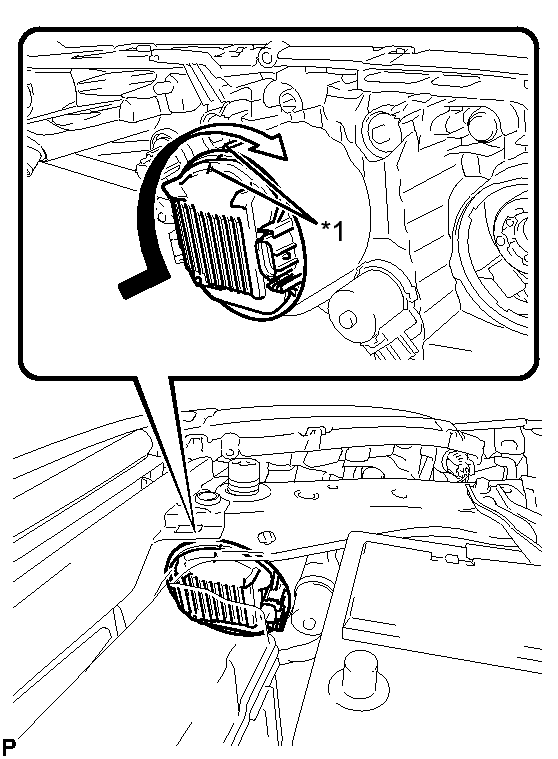 *1

P