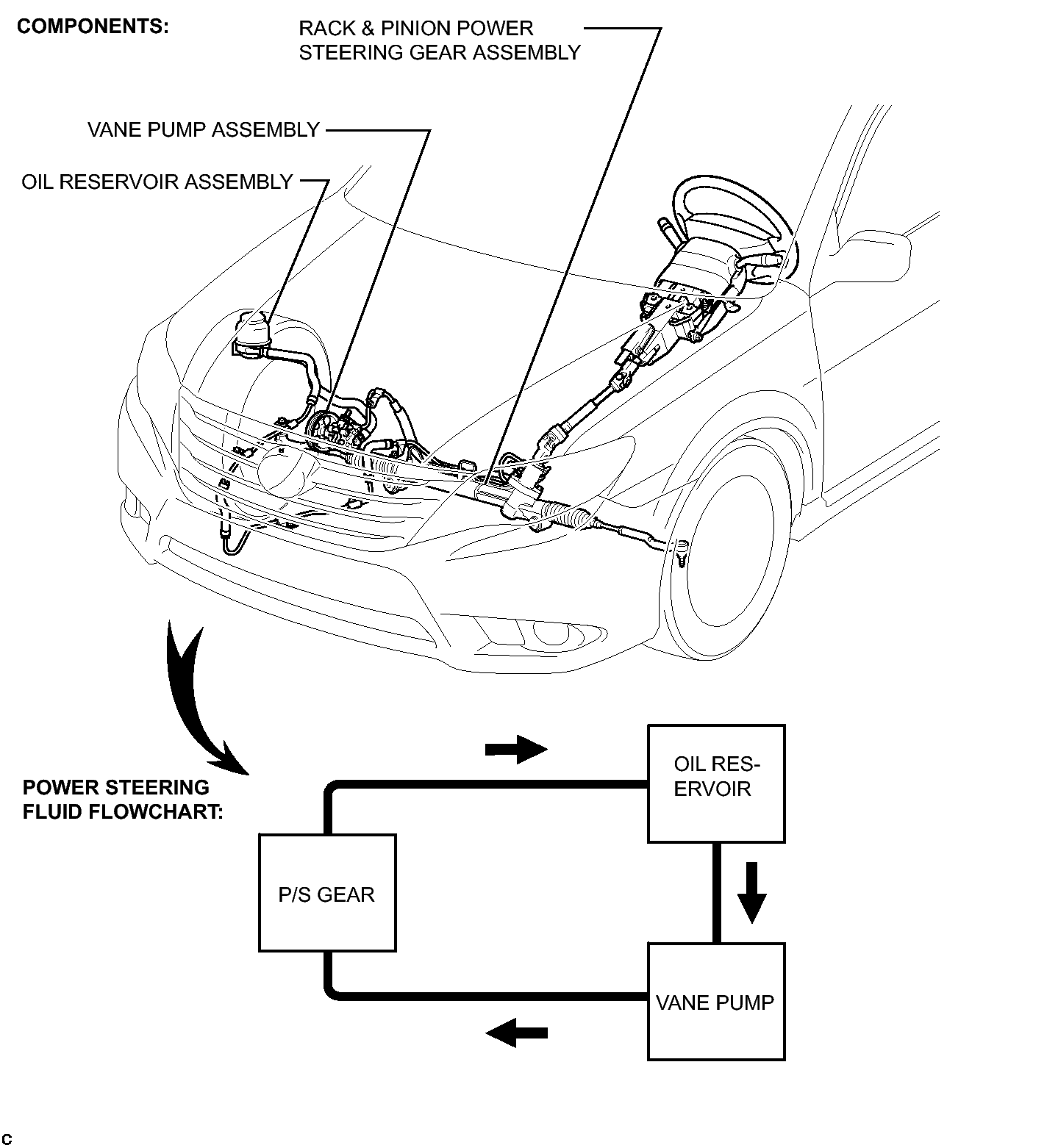 COMPONENTS:

RACK & PINION POWER STEERING GEAR ASSEMBLY

VANE PUMP ASSEMBLY

OIL RESERVOIR ASSEMBLY

POWER STEERING FLUID FLOWCHART:

OIL RESERVOIR

P/S GEAR

VANE PUMP

C