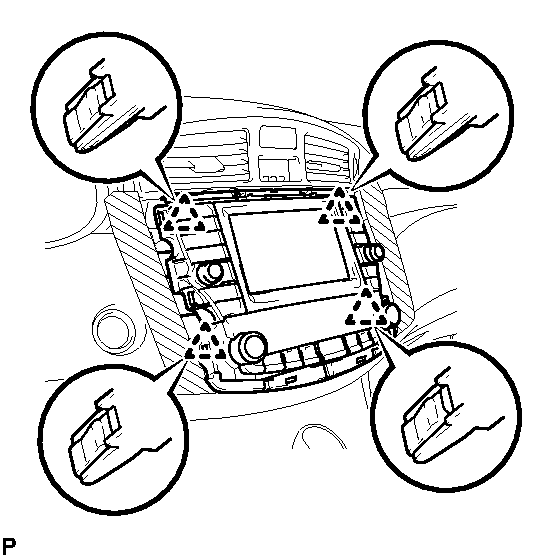 P