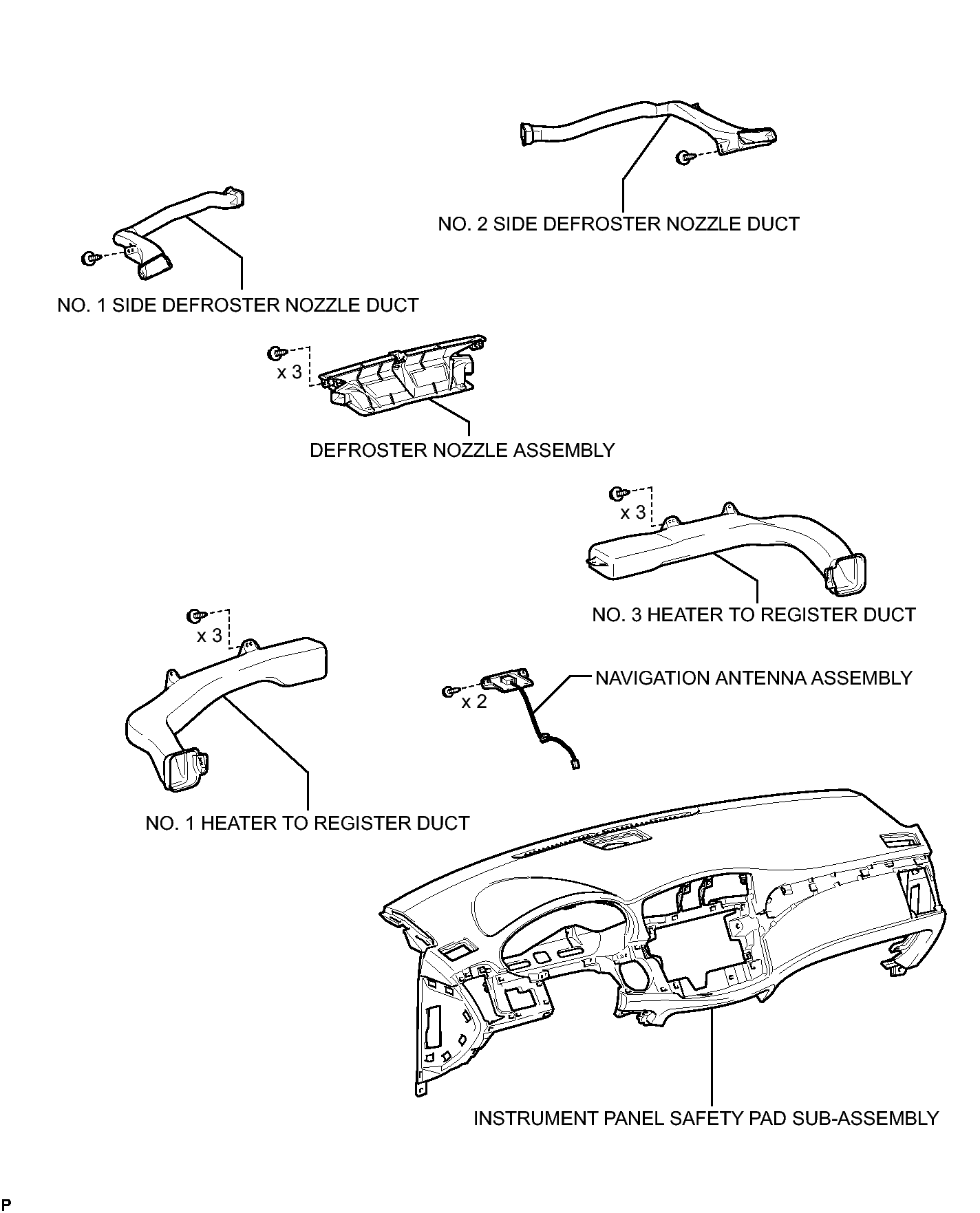 NO. 2 SIDE DEFROSTER NOZZLE DUCT

NO. 1 SIDE DEFROSTER NOZZLE DUCT

x 3

DEFROSTER NOZZLE ASSEMBLY

x 3

NO. 3 HEATER TO REGISTER DUCT

x 3

NAVIGATION ANTENNA ASSEMBLY

x 2

NO. 1 HEATER TO REGISTER DUCT

INSTRUMENT PANEL SAFETY PAD SUB-ASSEMBLY

P