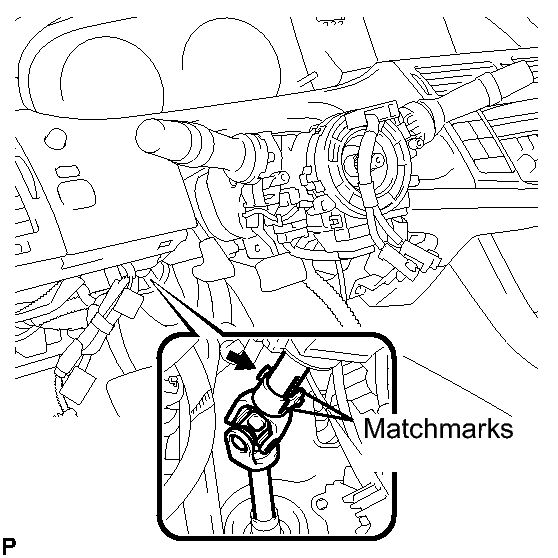 Matchmarks

P