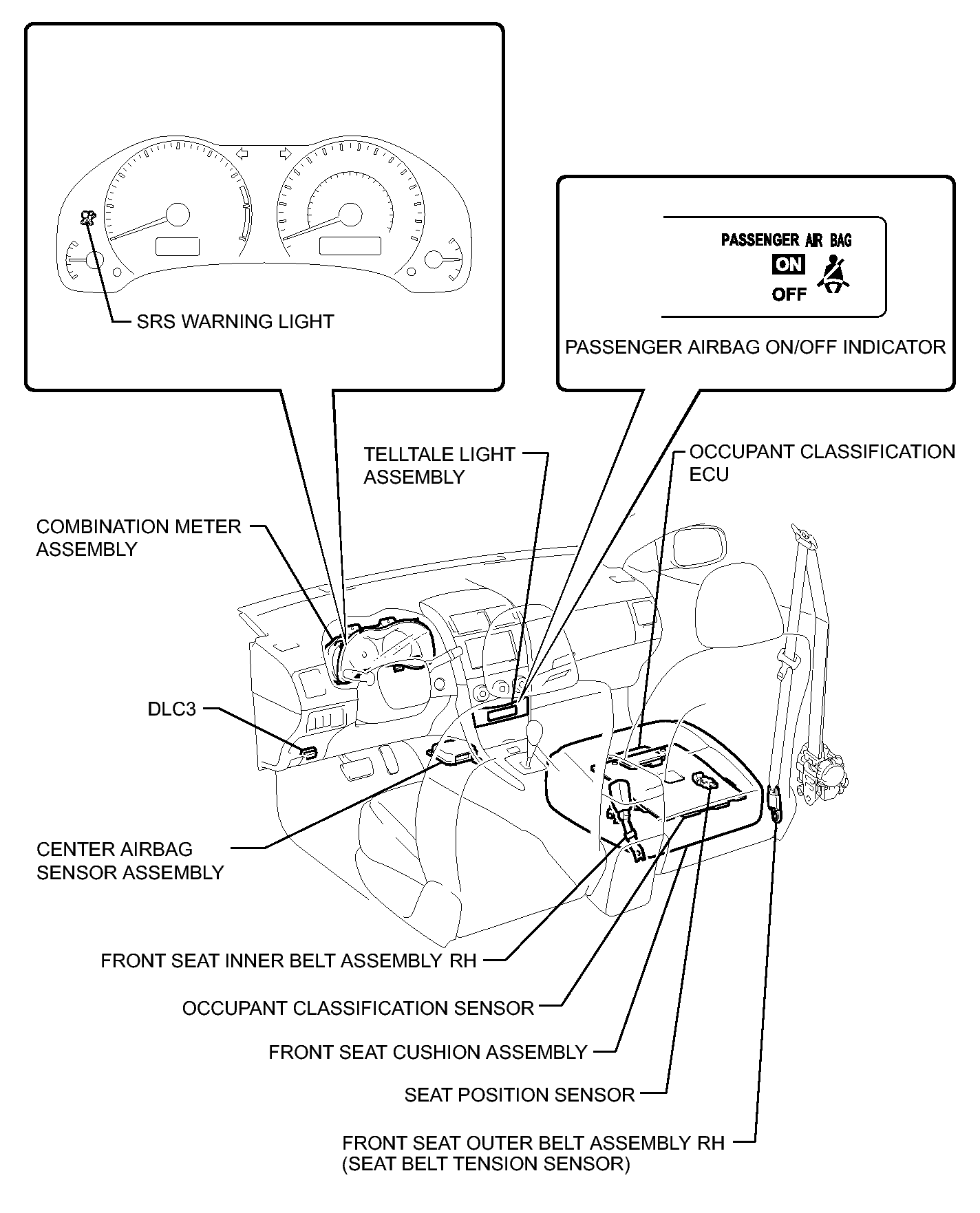 SRS WARNING LIGHT

PASSENGER AIR BAG
ON
OFF

PASSENGER AIRBAG ON/OFF INDICATOR

TELLTALE LIGHT ASSEMBLY

OCCUPANT CLASSIFICATION ECU

COMBINATION METER ASSEMBLY

DLC3

CENTER AIRBAG SENSOR ASSEMBLY

FRONT SEAT INNER BELT ASSEMBLY RH

OCCUPANT CLASSIFICATION SENSOR

FRONT SEAT CUSHION ASSEMBLY

SEAT POSITION SENSOR

FRONT SEAT OUTER BELT ASSEMBLY RH
(SEAT BELT TENSION SENSOR)