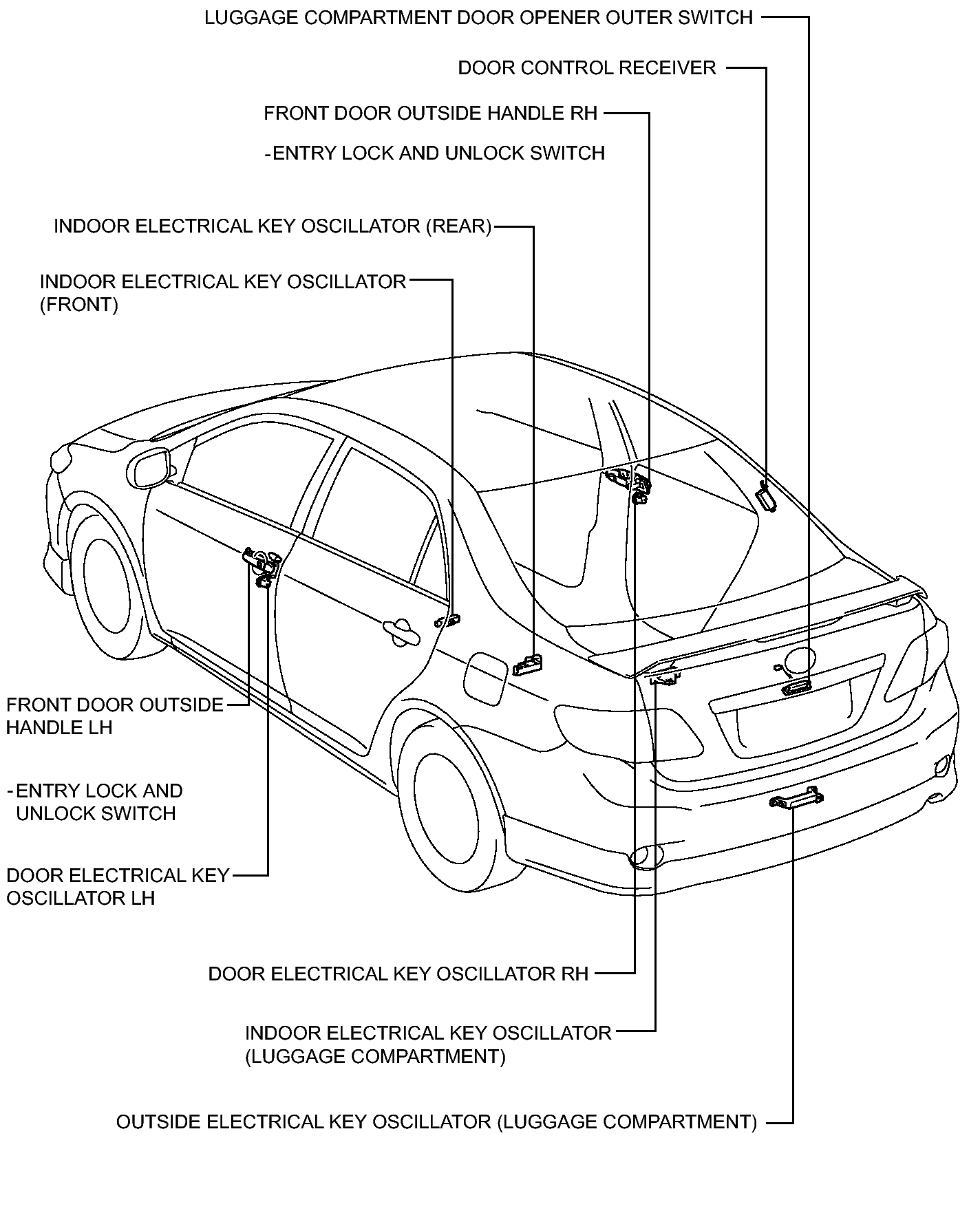 LUGGAGE COMPARTMENT DOOR OPENER OUTER SWITCH

DOOR CONTROL RECEIVER

FRONT DOOR OUTSIDE HANDLE RH

-ENTRY LOCK AND UNLOCK SWITCH

INDOOR ELECTRICAL KEY OSCILLATOR (REAR)

INDOOR ELECTRICAL KEY OSCILLATOR (FRONT)

FRONT DOOR OUTSIDE HANDLE LH

-ENTRY LOCK AND UNLOCK SWITCH

DOOR ELECTRICAL KEY OSCILLATOR LH

DOOR ELECTRICAL KEY OSCILLATOR RH

INDOOR ELECTRICAL KEY OSCILLATOR (LUGGAGE COMPARTMENT)

OUTSIDE ELECTRICAL KEY OSCILLATOR (LUGGAGE COMPARTMENT)