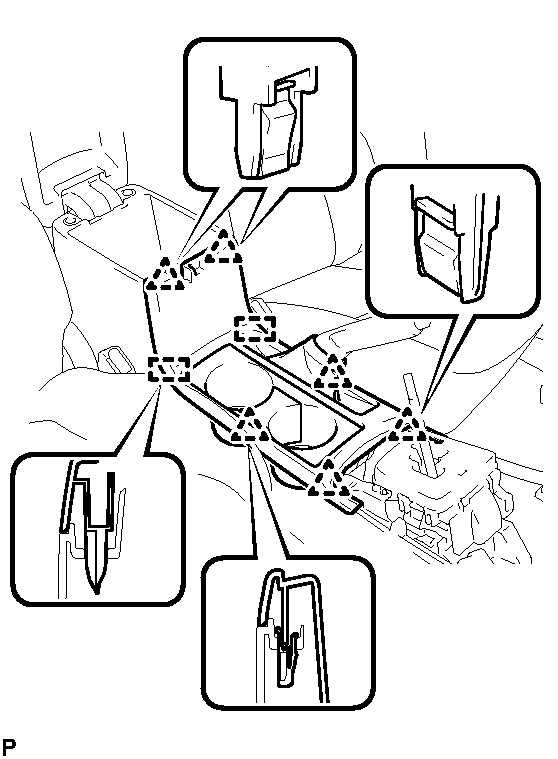 P