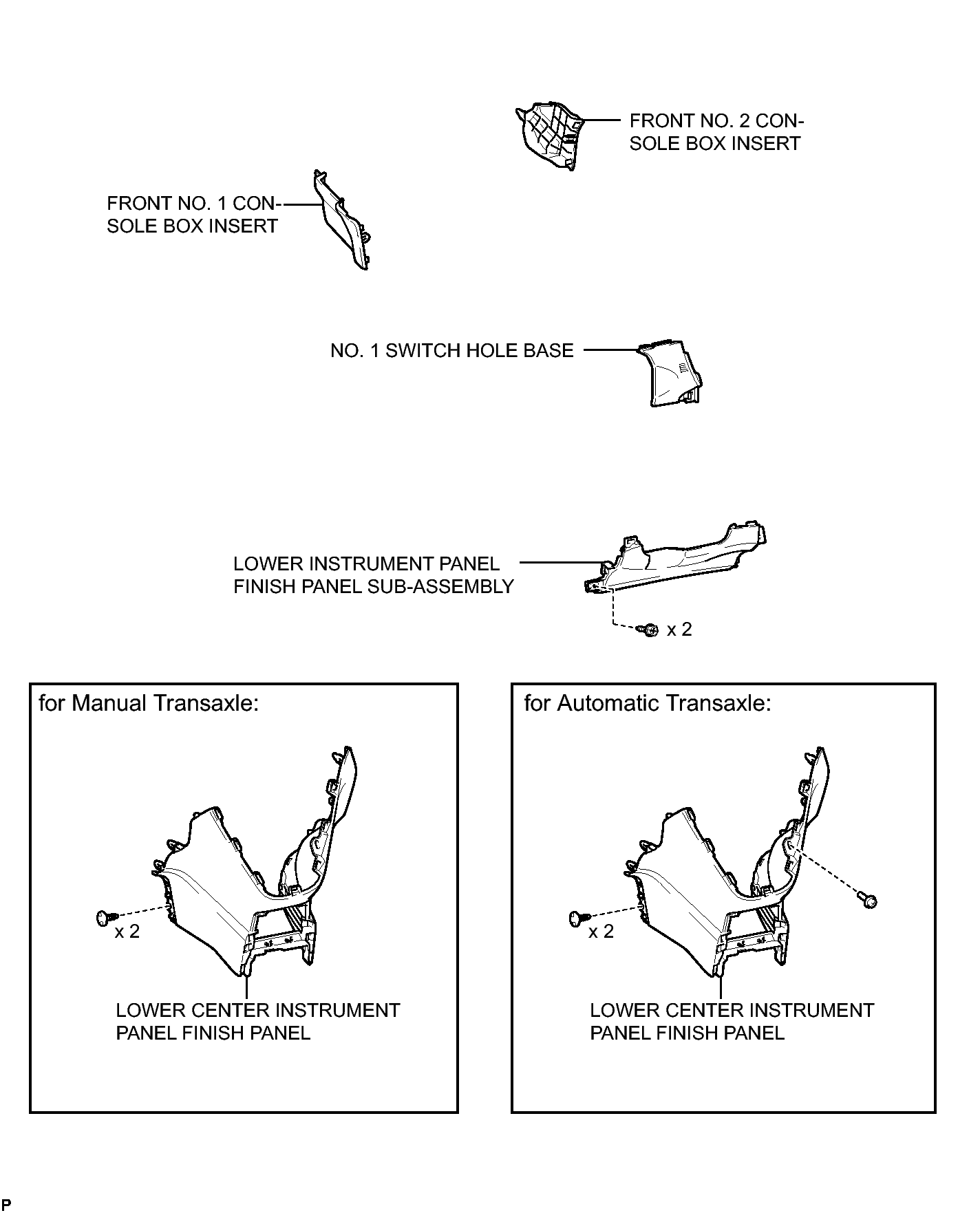 FRONT NO. 2 CONSOLE BOX INSERT

FRONT NO. 1 CONSOLE BOX INSERT

NO. 1 SWITCH HOLE BASE

LOWER INSTRUMENT PANEL FINISH PANEL SUB-ASSEMBLY

x 2

for Manual Transaxle:

x 2

LOWER CENTER INSTRUMENT PANEL FINISH PANEL

for Automatic Transaxle:

x 2

LOWER CENTER INSTRUMENT PANEL FINISH PANEL

P