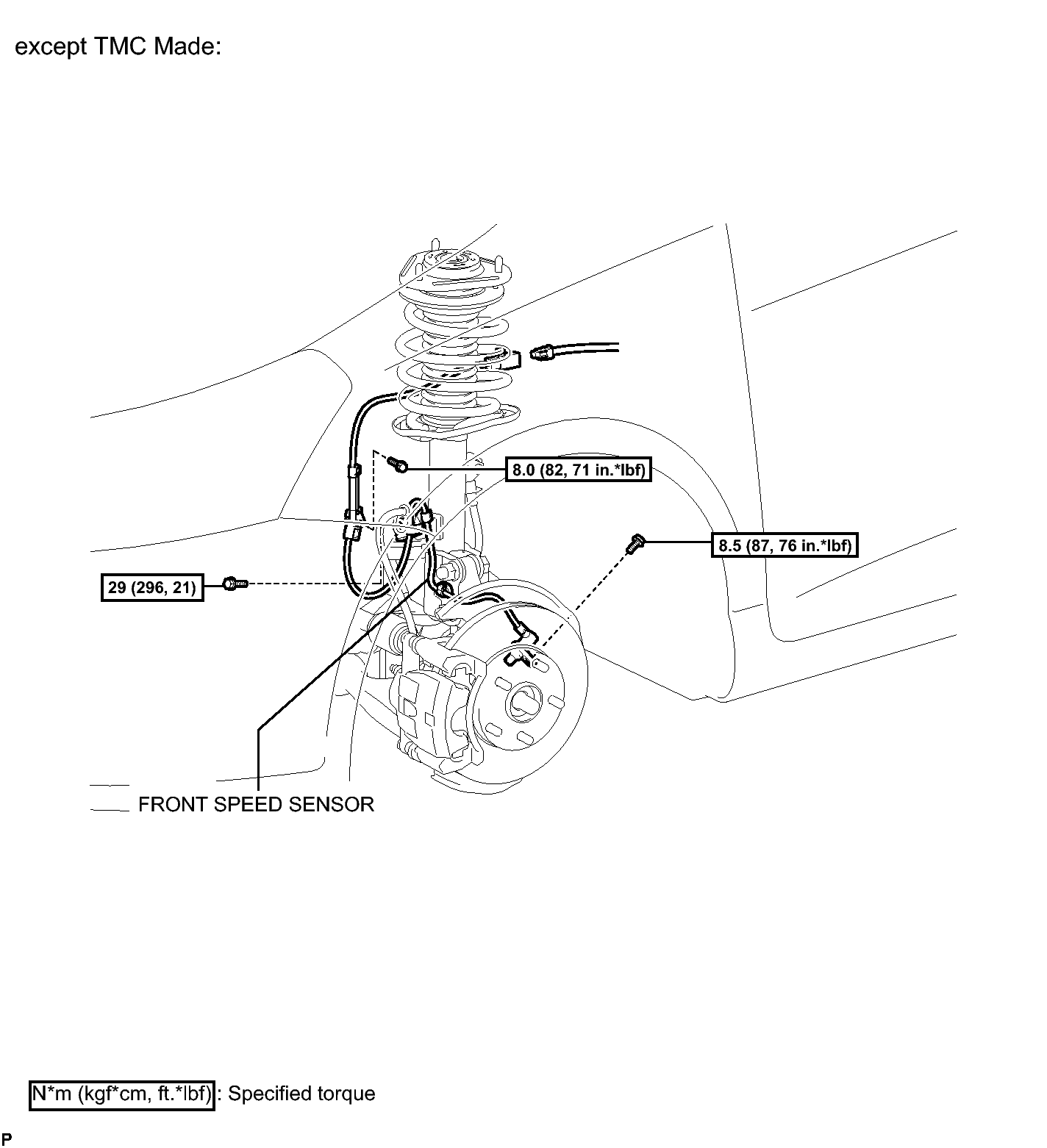 except TMC Made:

8.0 (82, 71 in.*lbf)

8.5 (87, 76 in.*lbf)

29 (296, 21)

FRONT SPEED SENSOR

N*m (kgf*cm, ft.*lbf) : Specified torque

P