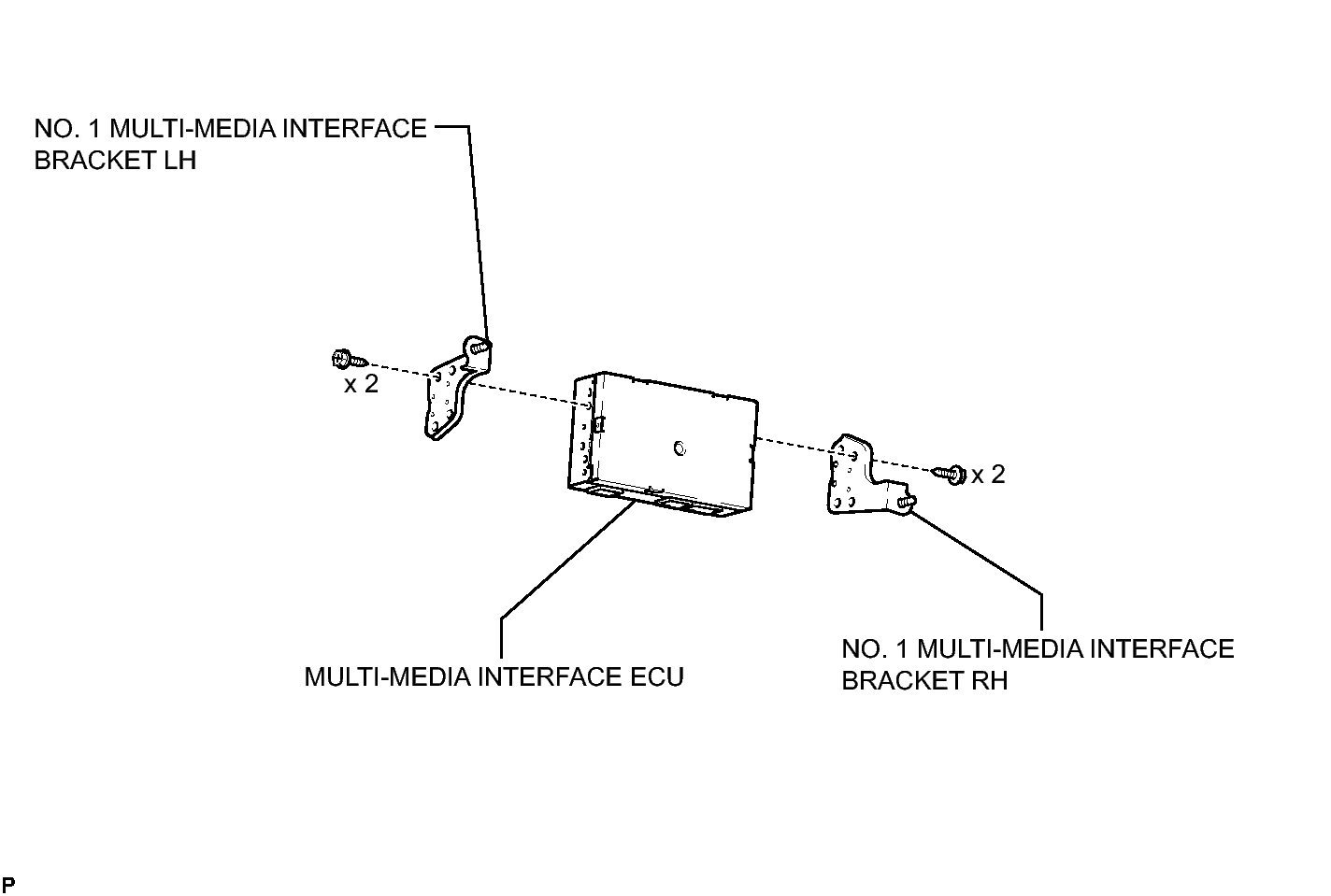 NO. 1 MULTI-MEDIA INTERFACE BRACKET LH

x 2

x 2

MULTI-MEDIA INTERFACE ECU

NO. 1 MULTI-MEDIA INTERFACE BRACKET RH

P