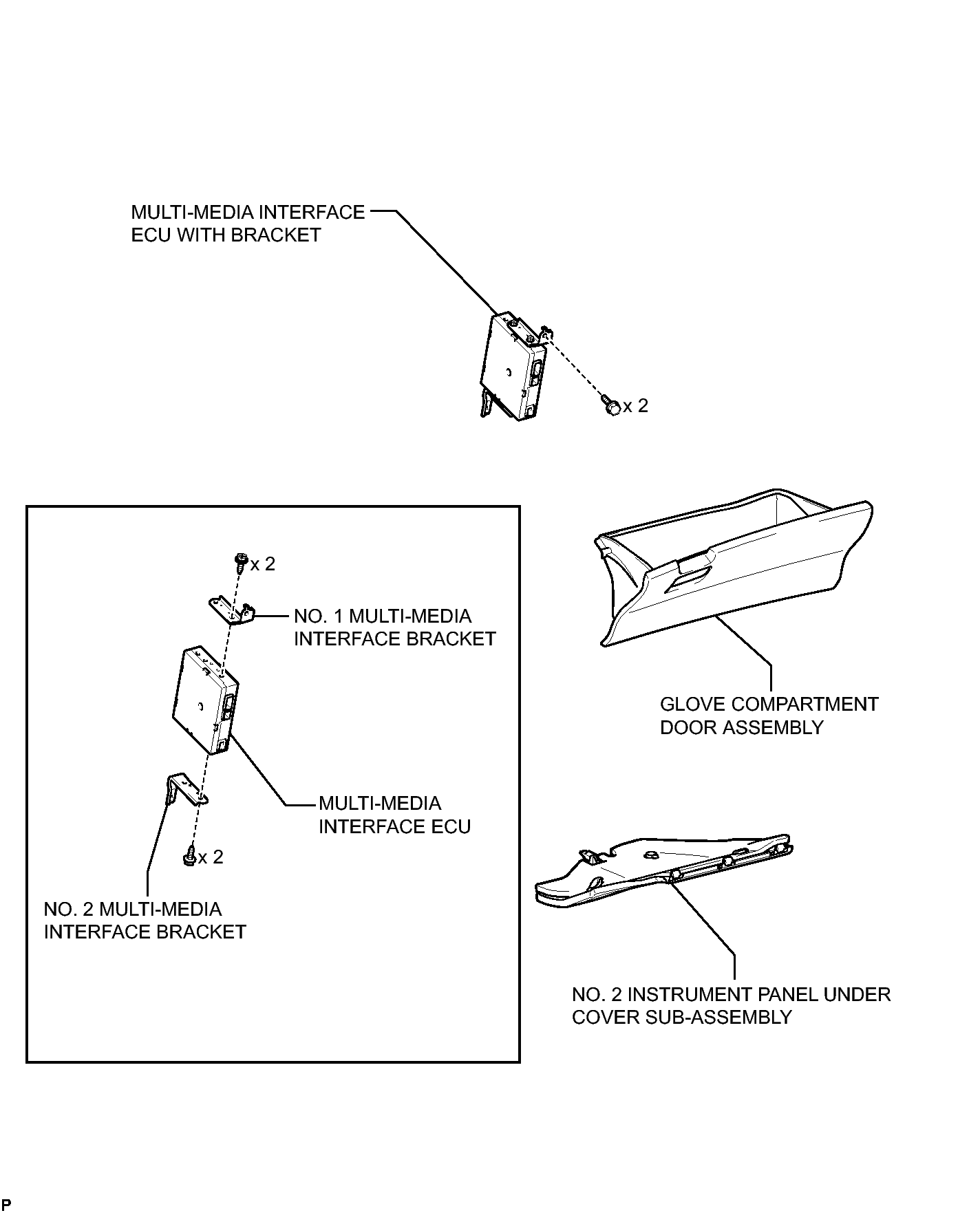 MULTI-MEDIA INTERFACE ECU WITH BRACKET

x 2

x 2

NO. 1 MULTI-MEDIA INTERFACE BRACKET

MULTI-MEDIA INTERFACE ECU

x 2

NO. 2 MULTI-MEDIA INTERFACE BRACKET

GLOVE COMPARTMENT DOOR ASSEMBLY

NO. 2 INSTRUMENT PANEL UNDER COVER SUB-ASSEMBLY

P