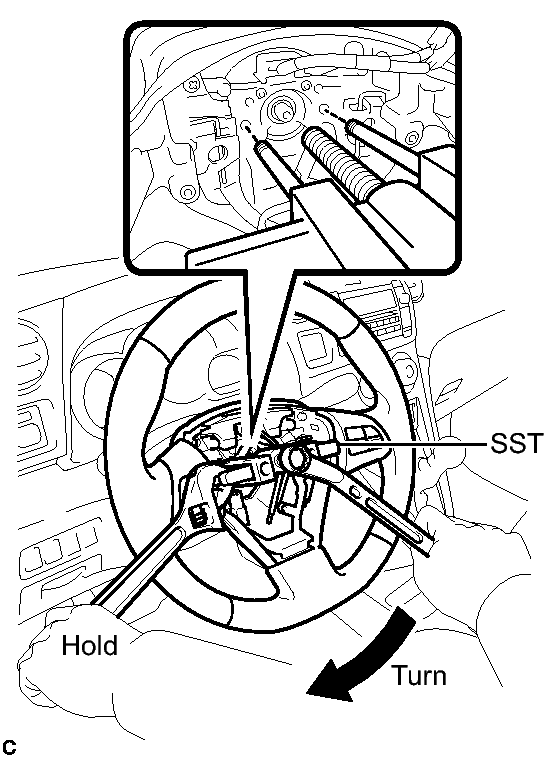 SST

Hold

Turn

C