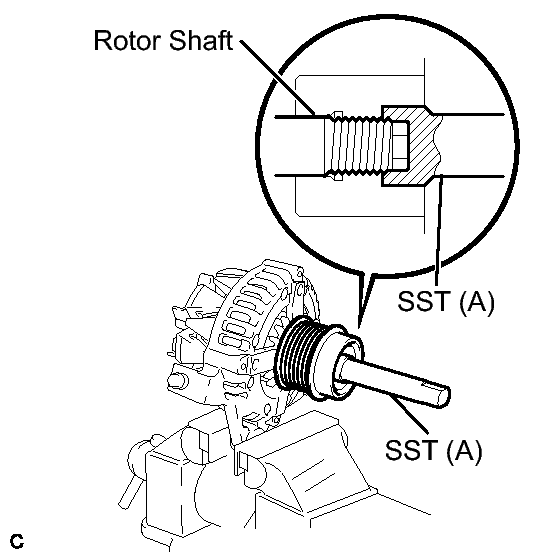 Rotor Shaft

SST (A)

SST (A)

C