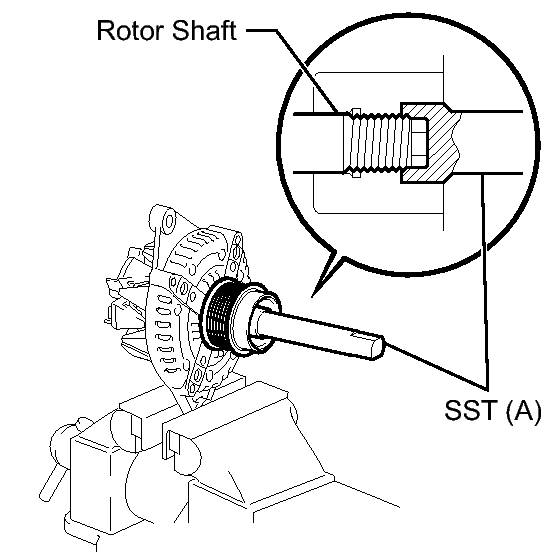 Rotor Shaft

SST (A)