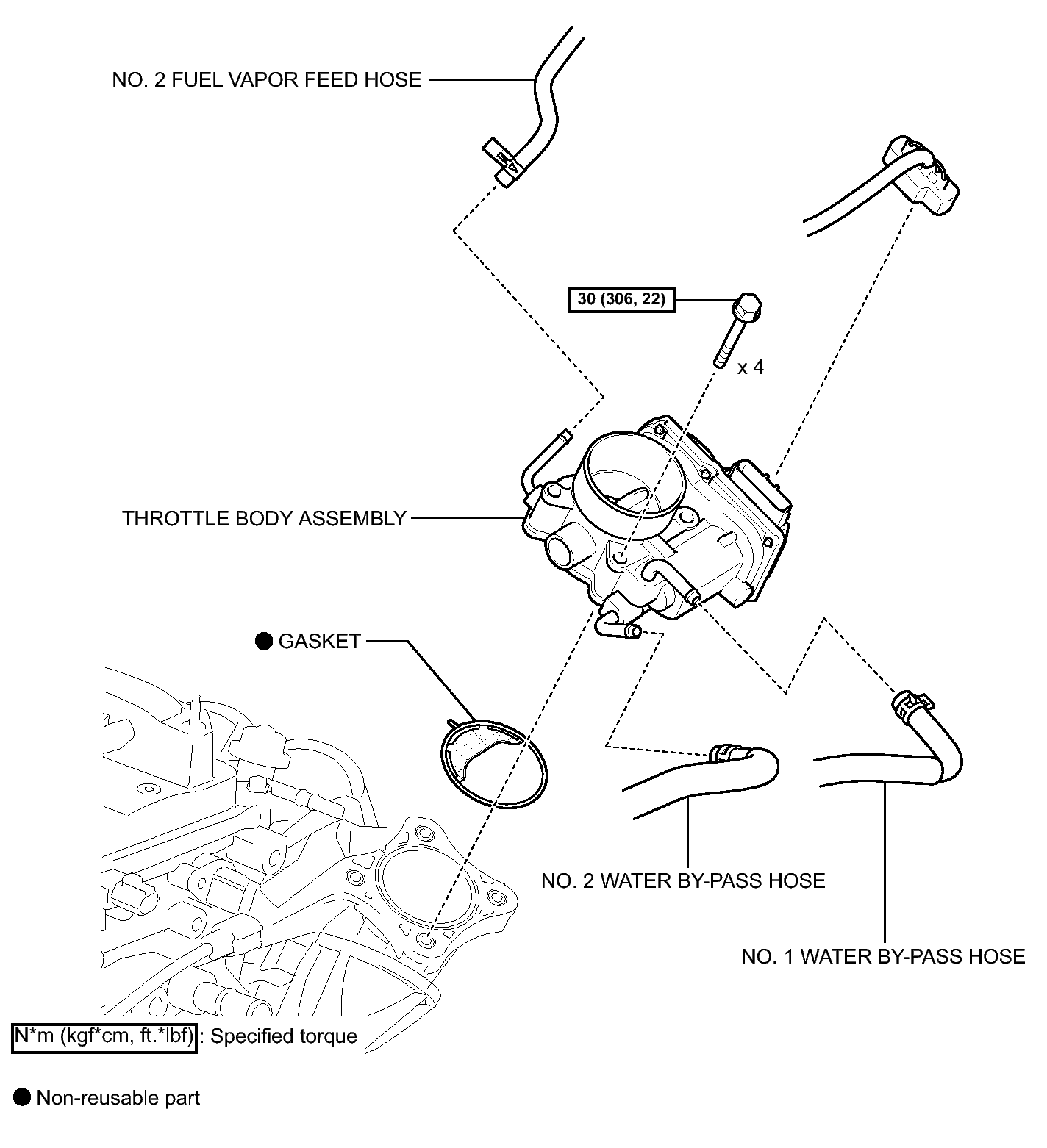 NO. 2 FUEL VAPOR FEED HOSE

30 (306, 22)

x 4

THROTTLE BODY ASSEMBLY

● GASKET

NO. 2 WATER BY-PASS HOSE

NO. 1 WATER BY-PASS HOSE

N*m (kgf*cm, ft.*lbf) : Specified torque

● Non-reusable part