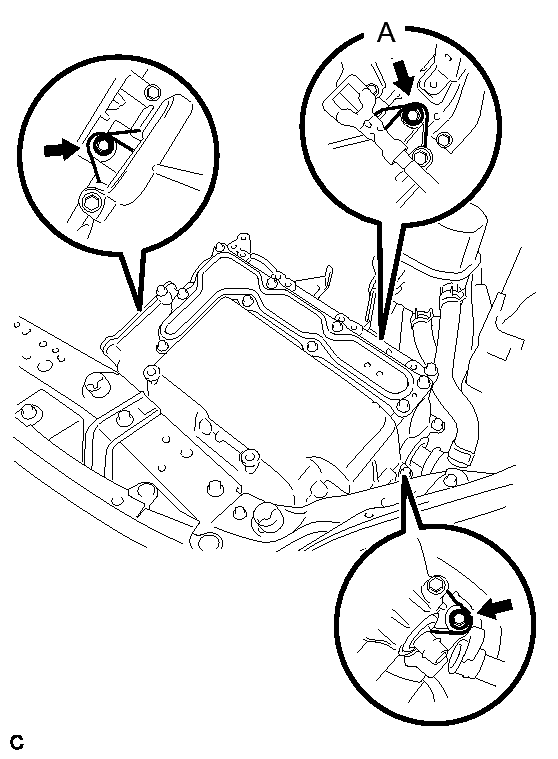 A

C