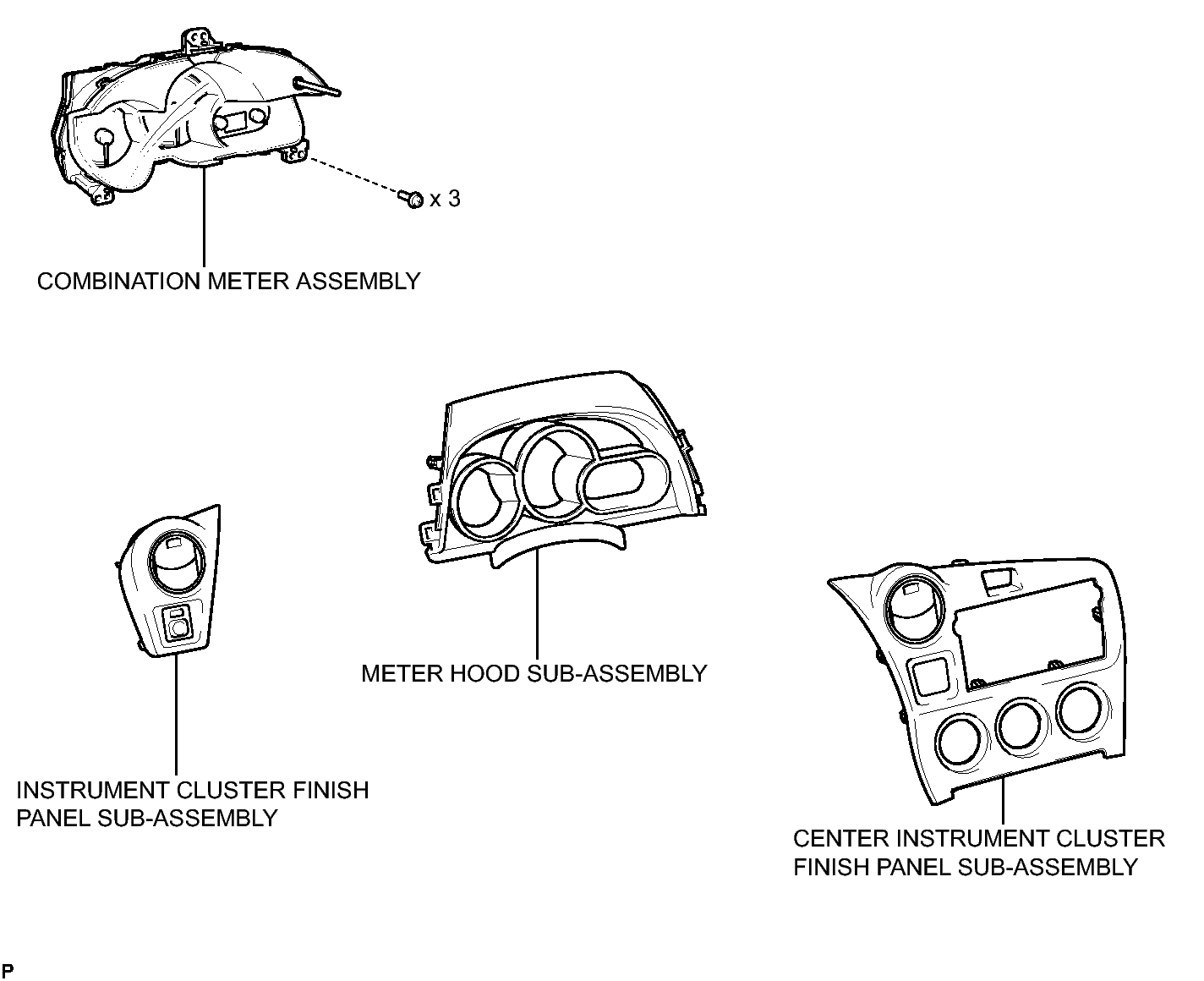 x 3

COMBINATION METER ASSEMBLY

METER HOOD SUB-ASSEMBLY

INSTRUMENT CLUSTER FINISH PANEL SUB-ASSEMBLY

CENTER INSTRUMENT CLUSTER FINISH PANEL SUB-ASSEMBLY

P