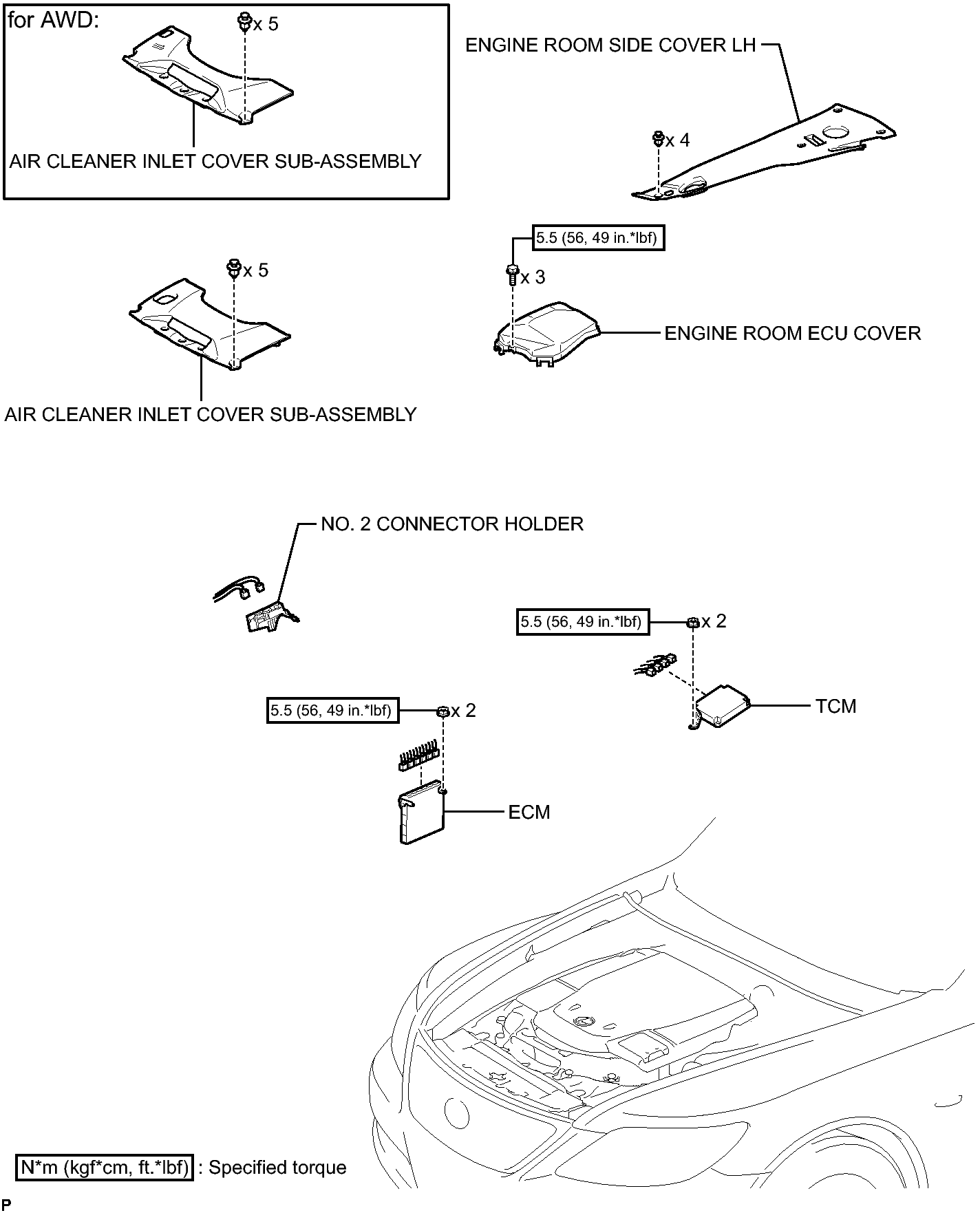 for AWD:

x 5

AIR CLEANER INLET COVER SUB-ASSEMBLY

ENGINE ROOM SIDE COVER LH

x 4

5.5 (56, 49 in.*lbf)

x 3

ENGINE ROOM ECU COVER

x 5

AIR CLEANER INLET COVER SUB-ASSEMBLY

NO. 2 CONNECTOR HOLDER

5.5 (56, 49 in.*lbf)

x 2

TCM

5.5 (56, 49 in.*lbf)

x 2

ECM

N*m (kgf*cm, ft.*lbf) : Specified torque

P