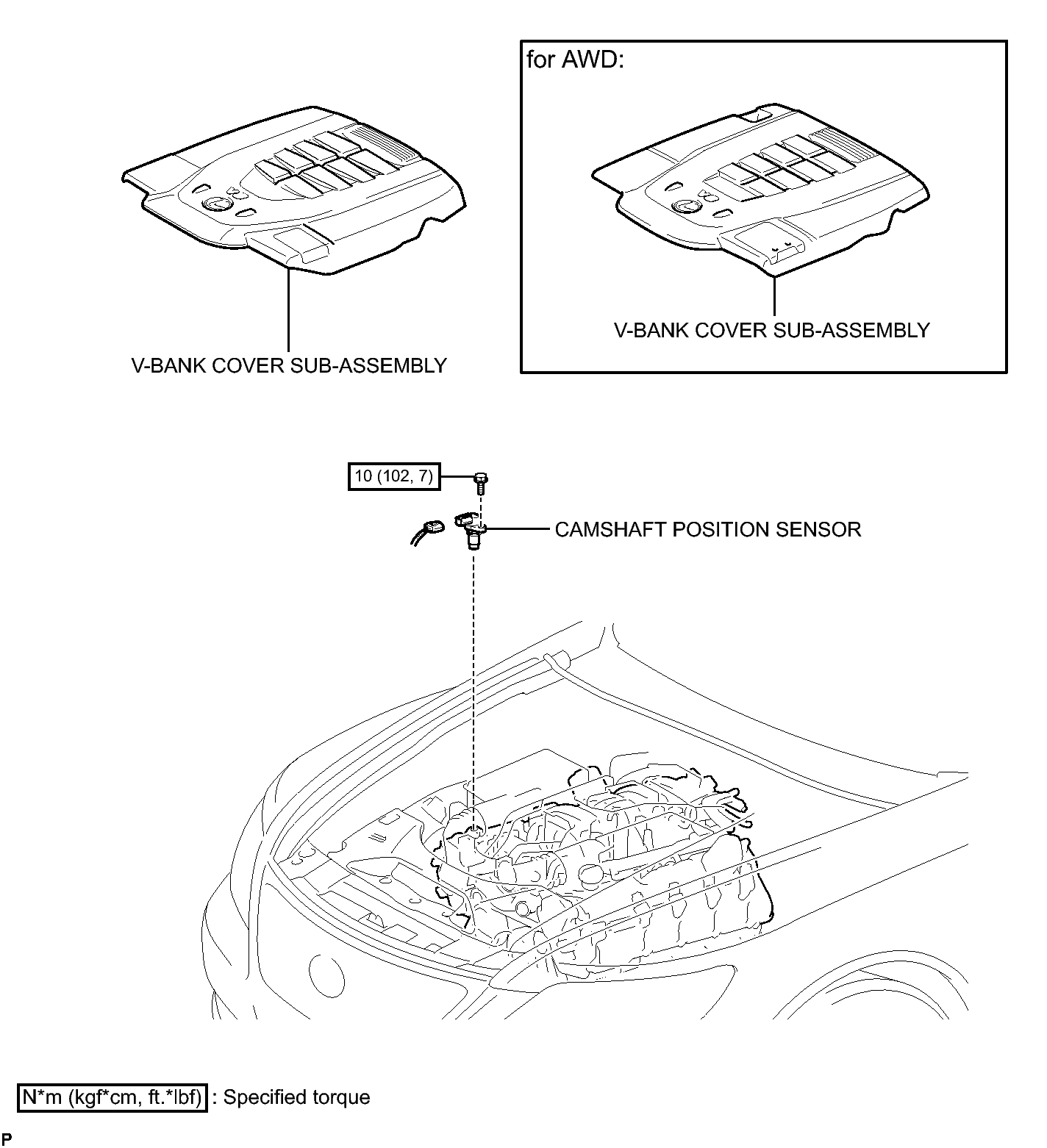 V-BANK COVER SUB-ASSEMBLY

for AWD:

V-BANK COVER SUB-ASSEMBLY

10 (102, 7)

CAMSHAFT POSITION SENSOR

N*m (kgf*cm, ft.*lbf) : Specified torque

P