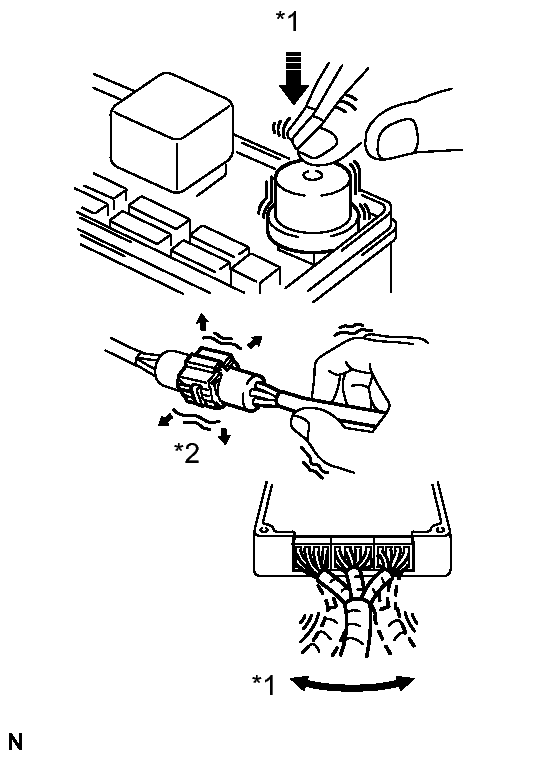 *1

*2

*1

N