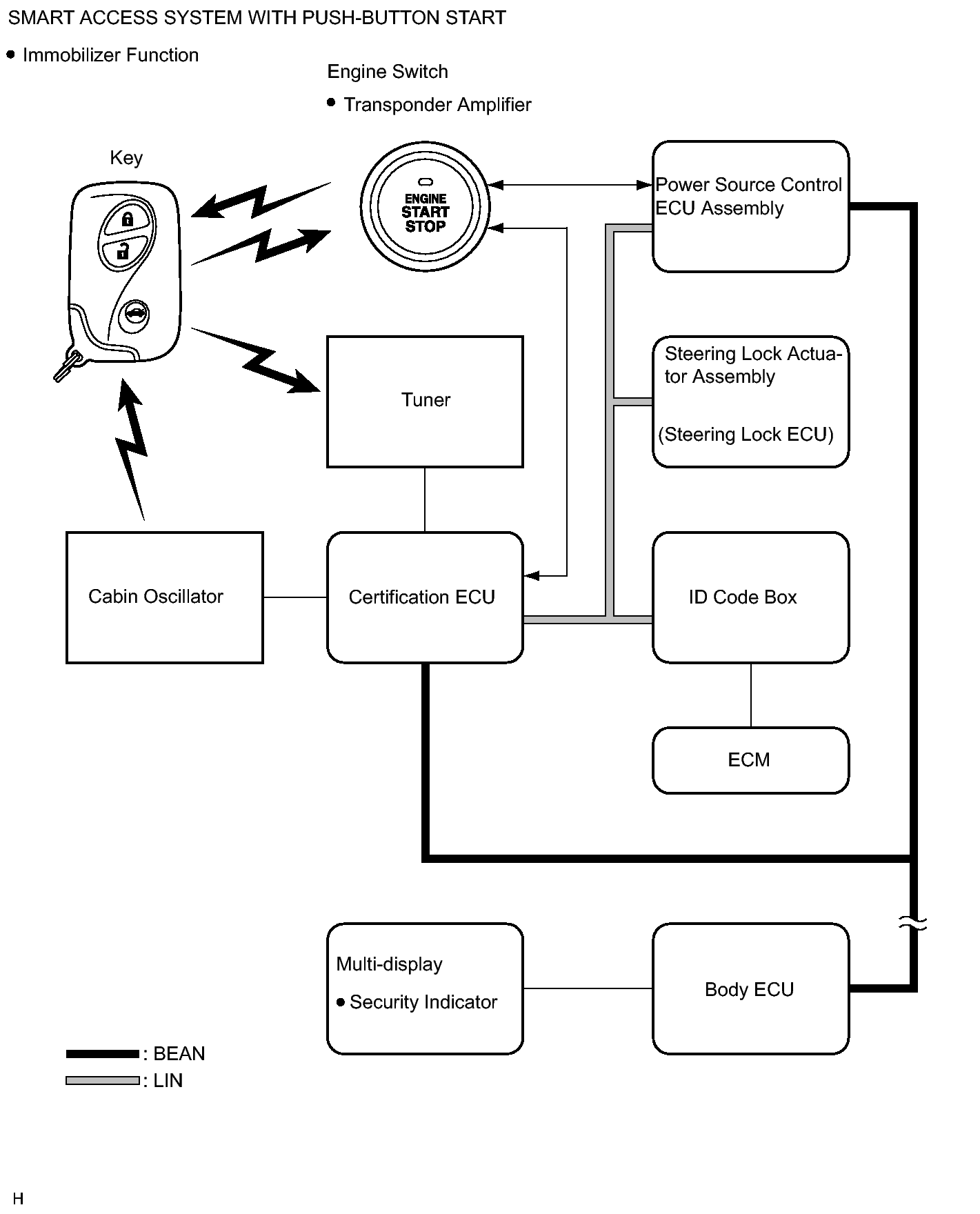 SMART ACCESS SYSTEM WITH PUSH-BUTTON START

● Immobilizer Function

Engine Switch

● Transponder Amplifier

Key

ENGINE START STOP

Power Source Control ECU Assembly

Tuner

Steering Lock Actuator Assembly

(Steering Lock ECU)

Cabin Oscillator

Certification ECU

ID Code Box

ECM

Multi-display

● Security Indicator

Body ECU

: BEAN

: LIN

H