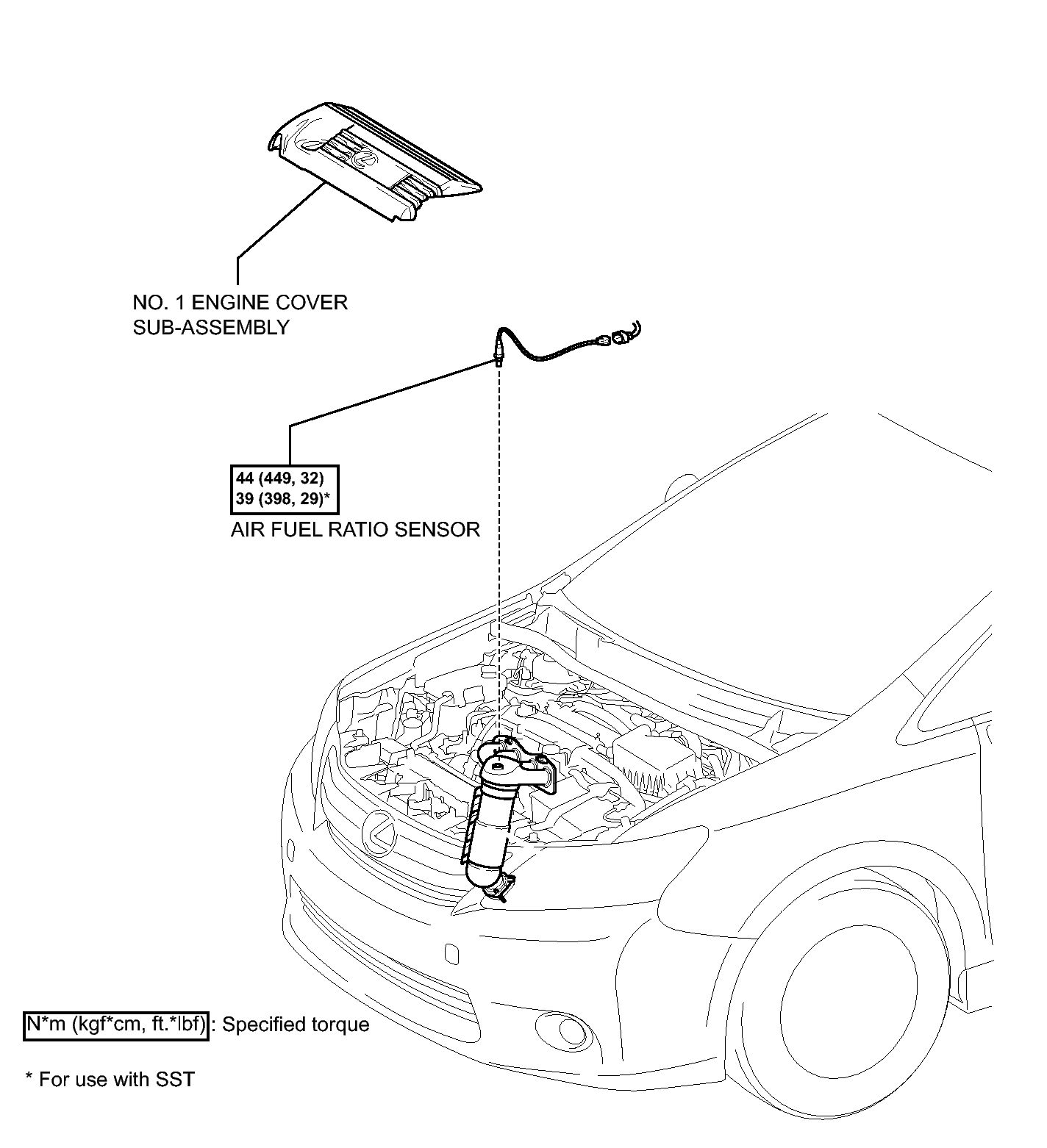 NO. 1 ENGINE COVER SUB-ASSEMBLY

44 (449, 32)
39 (398, 29)*

AIR FUEL RATIO SENSOR

N*m (kgf*cm, ft.*lbf) : Specified torque

* For use with SST