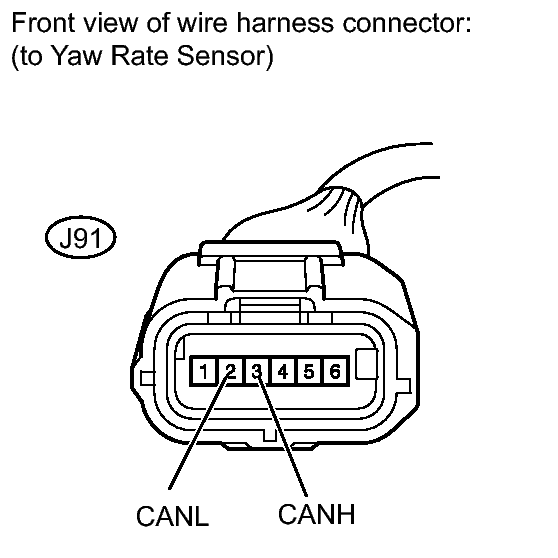 Front view of wire harness connector:
(to Yaw Rate Sensor)

J91

1 2 3 4 5 6

CANL CANH