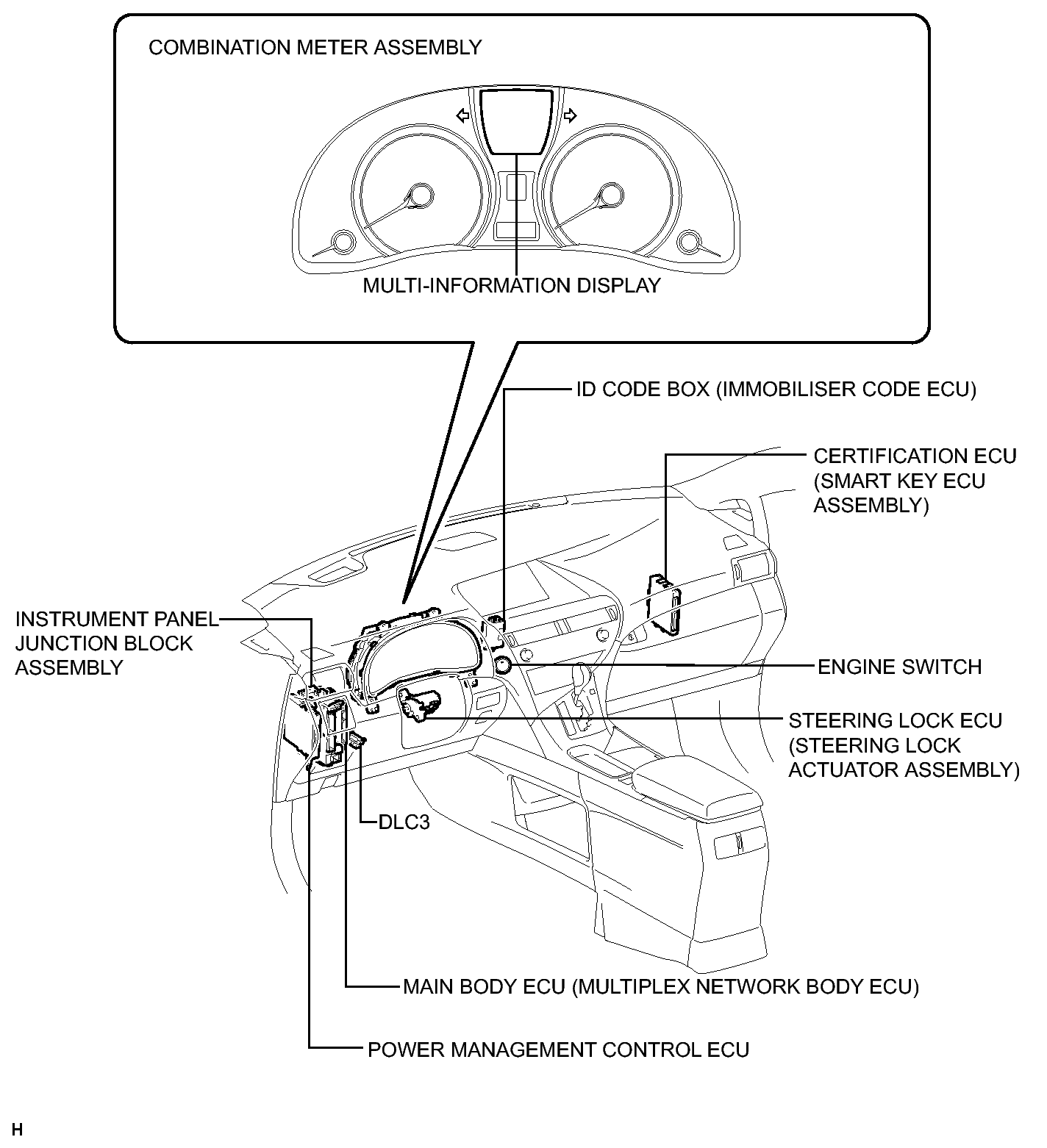 COMBINATION METER ASSEMBLY

MULTI-INFORMATION DISPLAY

ID CODE BOX (IMMOBILISER CODE ECU)

CERTIFICATION ECU (SMART KEY ECU ASSEMBLY)

INSTRUMENT PANEL JUNCTION BLOCK ASSEMBLY

ENGINE SWITCH

STEERING LOCK ECU (STEERING LOCK ACTUATOR ASSEMBLY)

DLC3

MAIN BODY ECU (MULTIPLEX NETWORK BODY ECU)

POWER MANAGEMENT CONTROL ECU

H