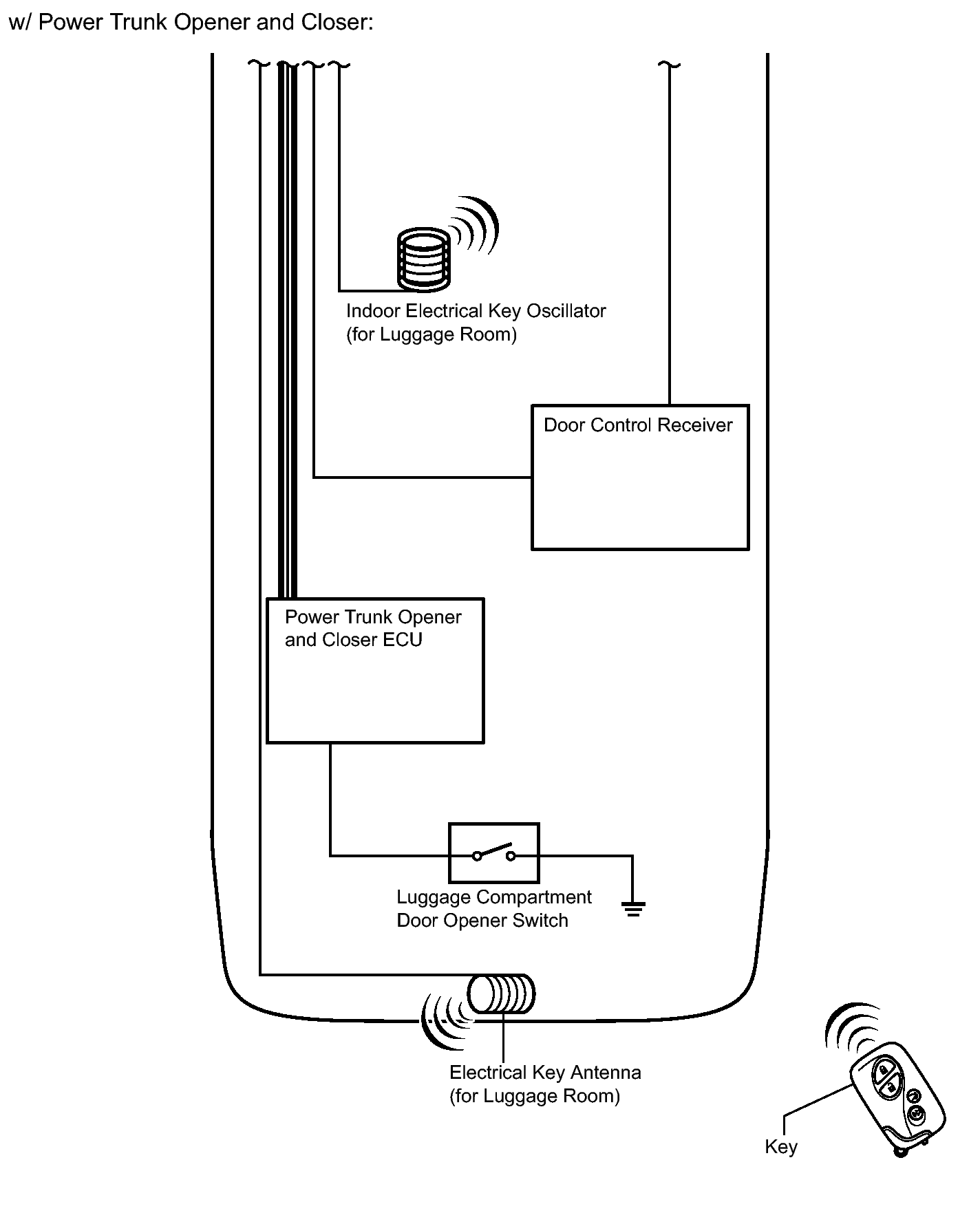 w/ Power Trunk Opener and Closer:

Indoor Electrical Key Oscillator (for Luggage Room)

Door Control Receiver

Power Trunk Opener and Closer ECU

Luggage Compartment Door Opener Switch

Electrical Key Antenna (for Luggage Room)

Key