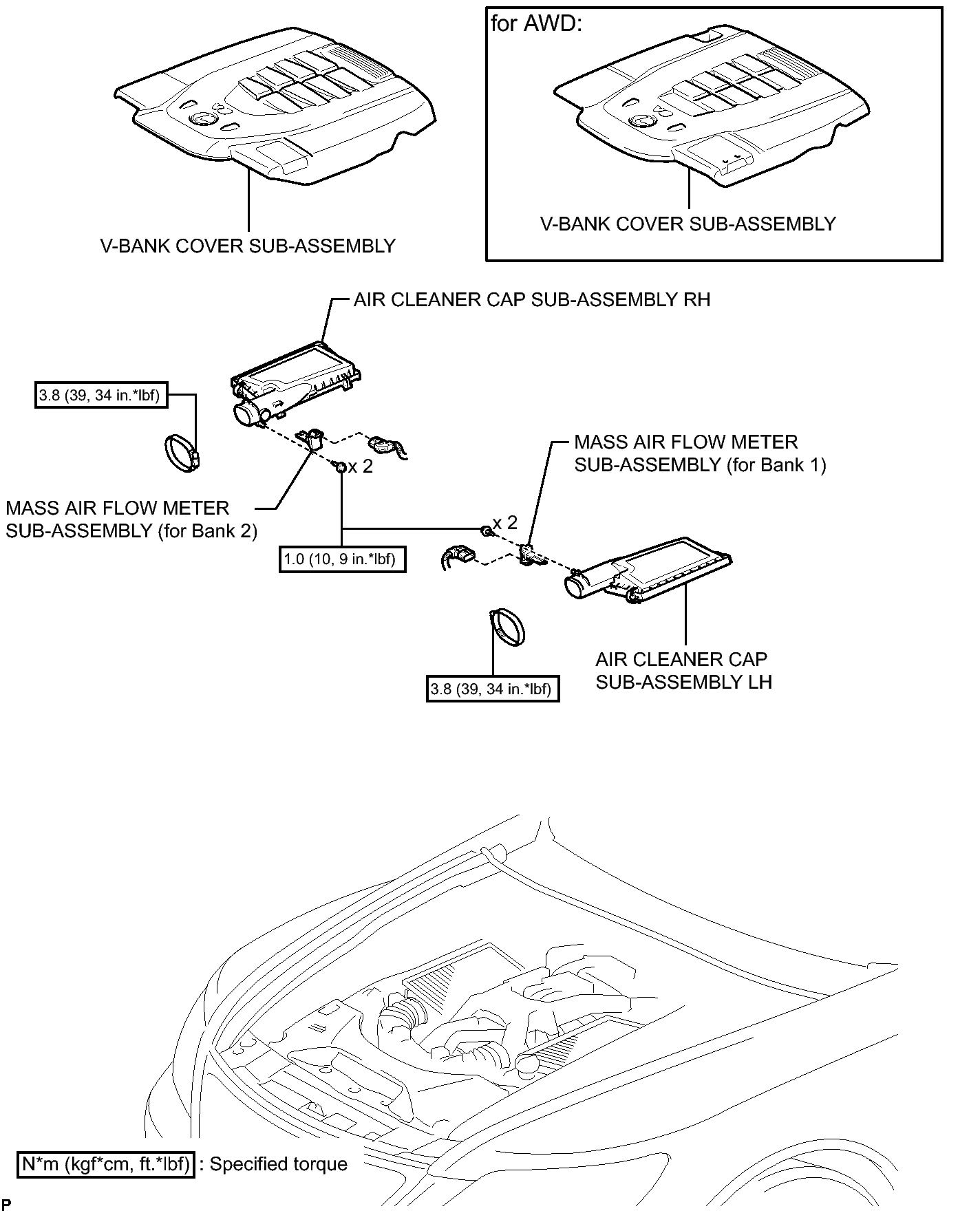 V-BANK COVER SUB-ASSEMBLY

for AWD:

V-BANK COVER SUB-ASSEMBLY

AIR CLEANER CAP SUB-ASSEMBLY RH

3.8 (39, 34 in.*lbf)

x 2

MASS AIR FLOW METER SUB-ASSEMBLY (for Bank 1)

MASS AIR FLOW METER SUB-ASSEMBLY (for Bank 2)

x 2

1.0 (10, 9 in.*lbf)

AIR CLEANER CAP SUB-ASSEMBLY LH

3.8 (39, 34 in.*lbf)

N*m (kgf*cm, ft.*lbf) : Specified torque

P