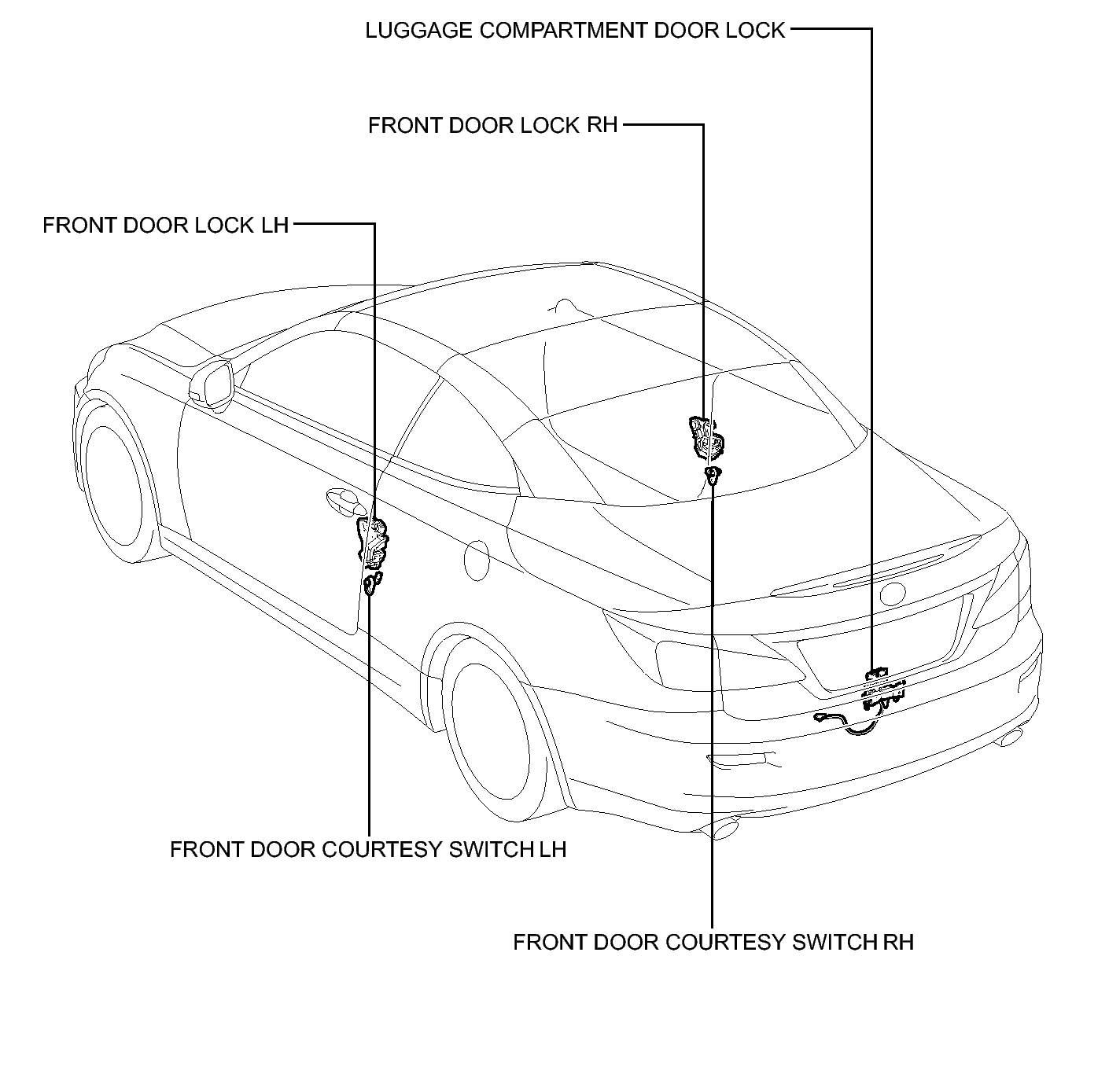 LUGGAGE COMPARTMENT DOOR LOCK

FRONT DOOR LOCK RH

FRONT DOOR LOCK LH

FRONT DOOR COURTESY SWITCH LH

FRONT DOOR COURTESY SWITCH RH