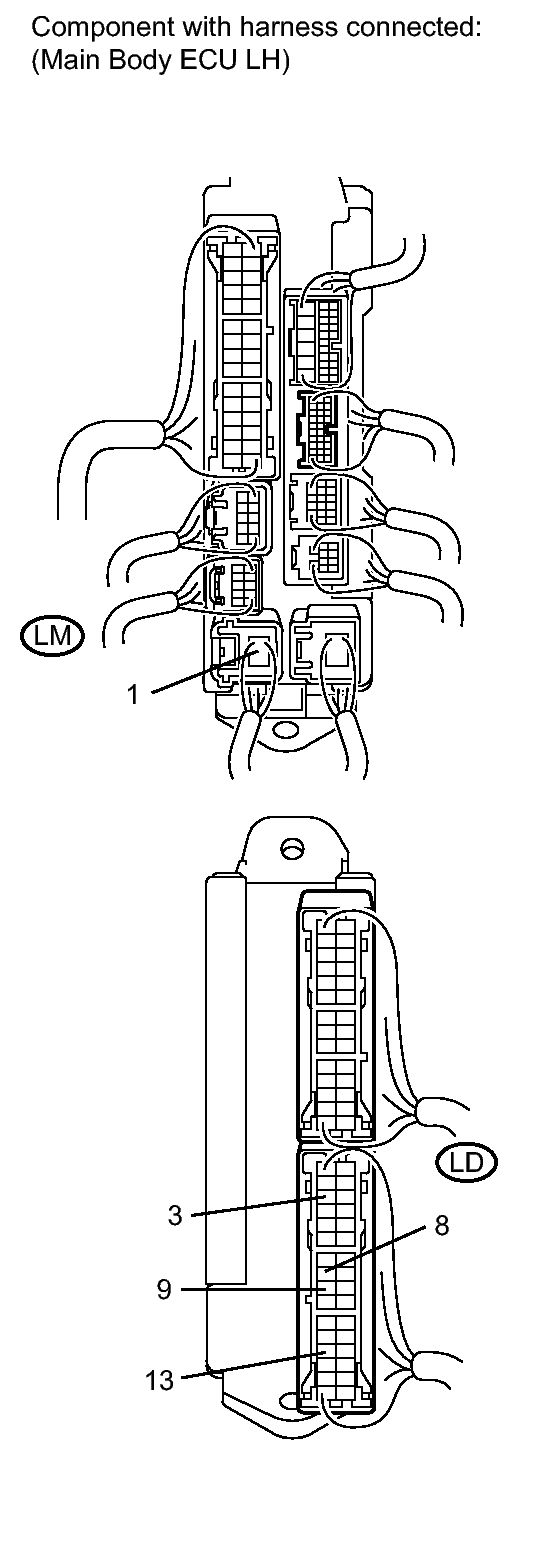 Component with harness connected:
(Main Body ECU LH)

LM

1

LD

3

8

9

13