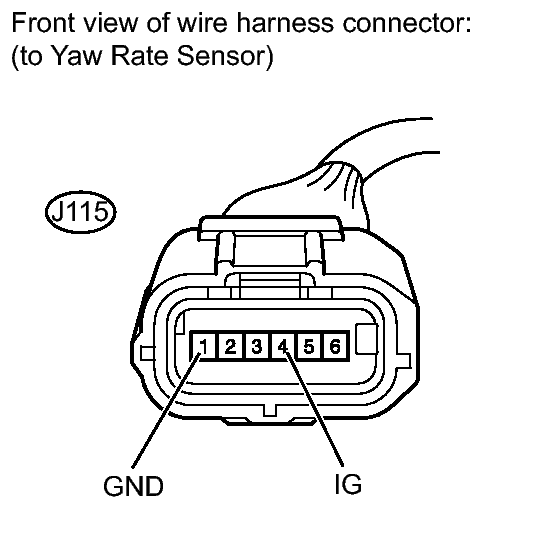 Front view of wire harness connector:
(to Yaw Rate Sensor)

J115

1 2 3 4 5 6

GND

IG