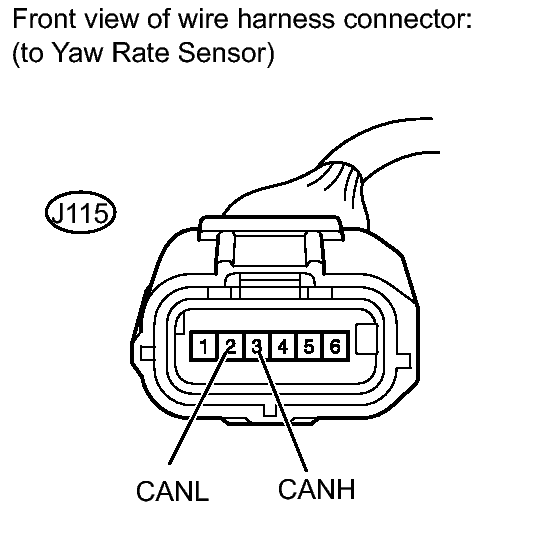 Front view of wire harness connector:
(to Yaw Rate Sensor)

J115

1 2 3 4 5 6

CANL CANH