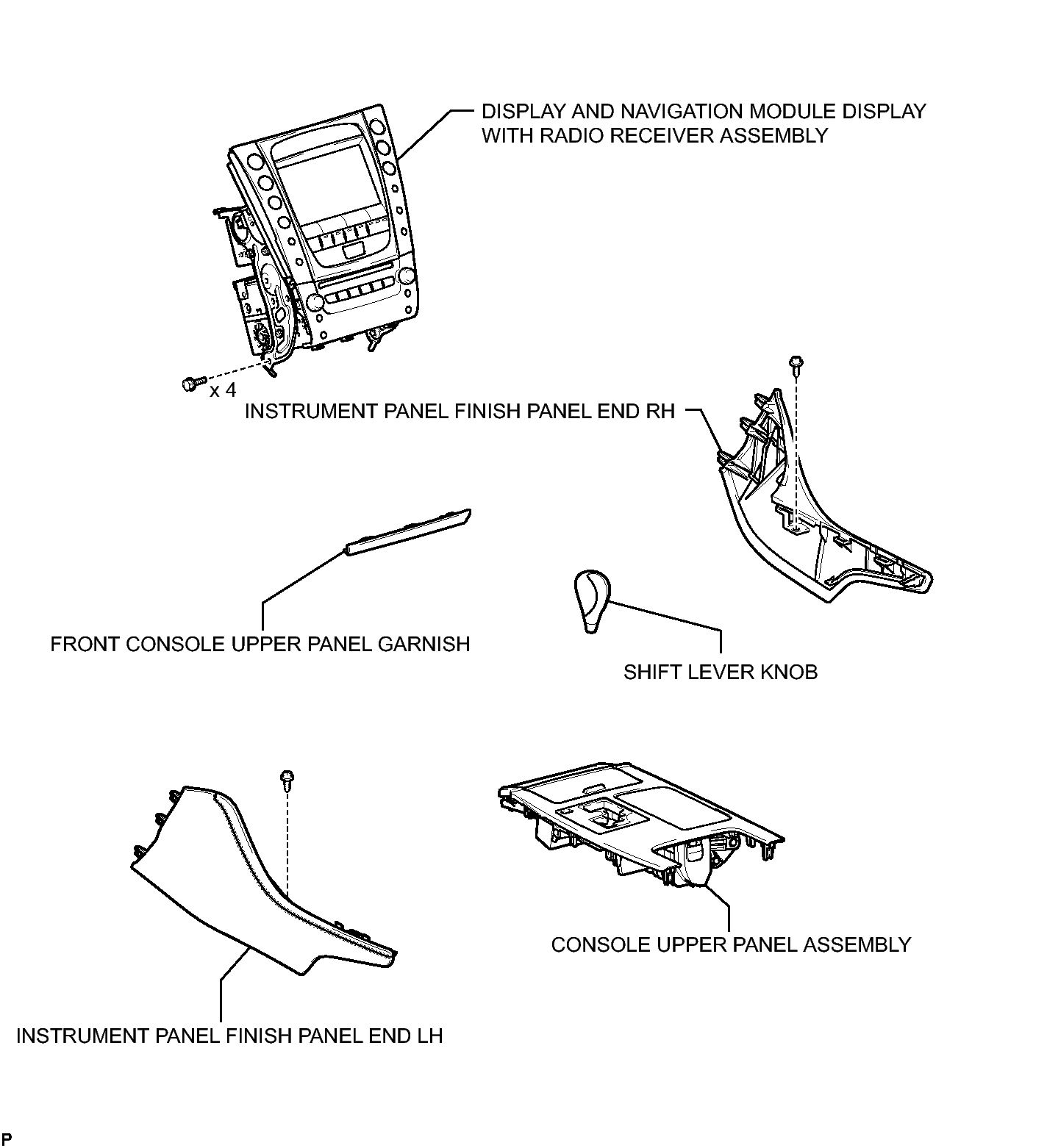 DISPLAY AND NAVIGATION MODULE DISPLAY WITH RADIO RECEIVER ASSEMBLY

x 4

INSTRUMENT PANEL FINISH PANEL END RH

FRONT CONSOLE UPPER PANEL GARNISH

SHIFT LEVER KNOB

CONSOLE UPPER PANEL ASSEMBLY

INSTRUMENT PANEL FINISH PANEL END LH

P