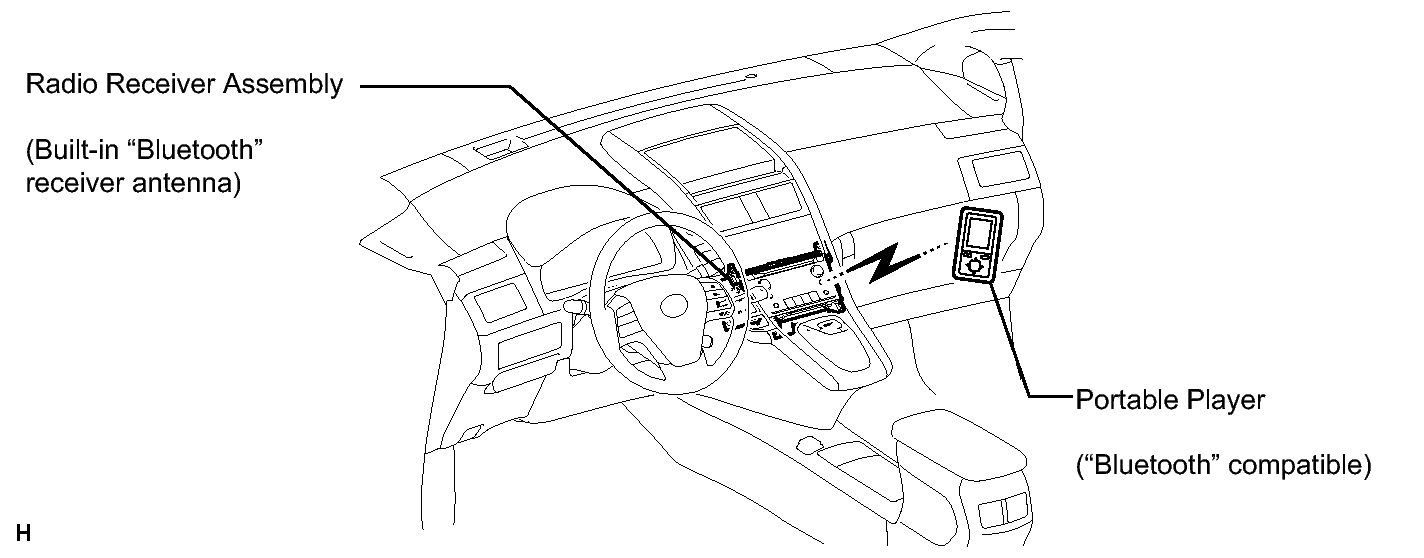 Radio Receiver Assembly

(Built-in “Bluetooth” receiver antenna)

Portable Player

(“Bluetooth” compatible)

H