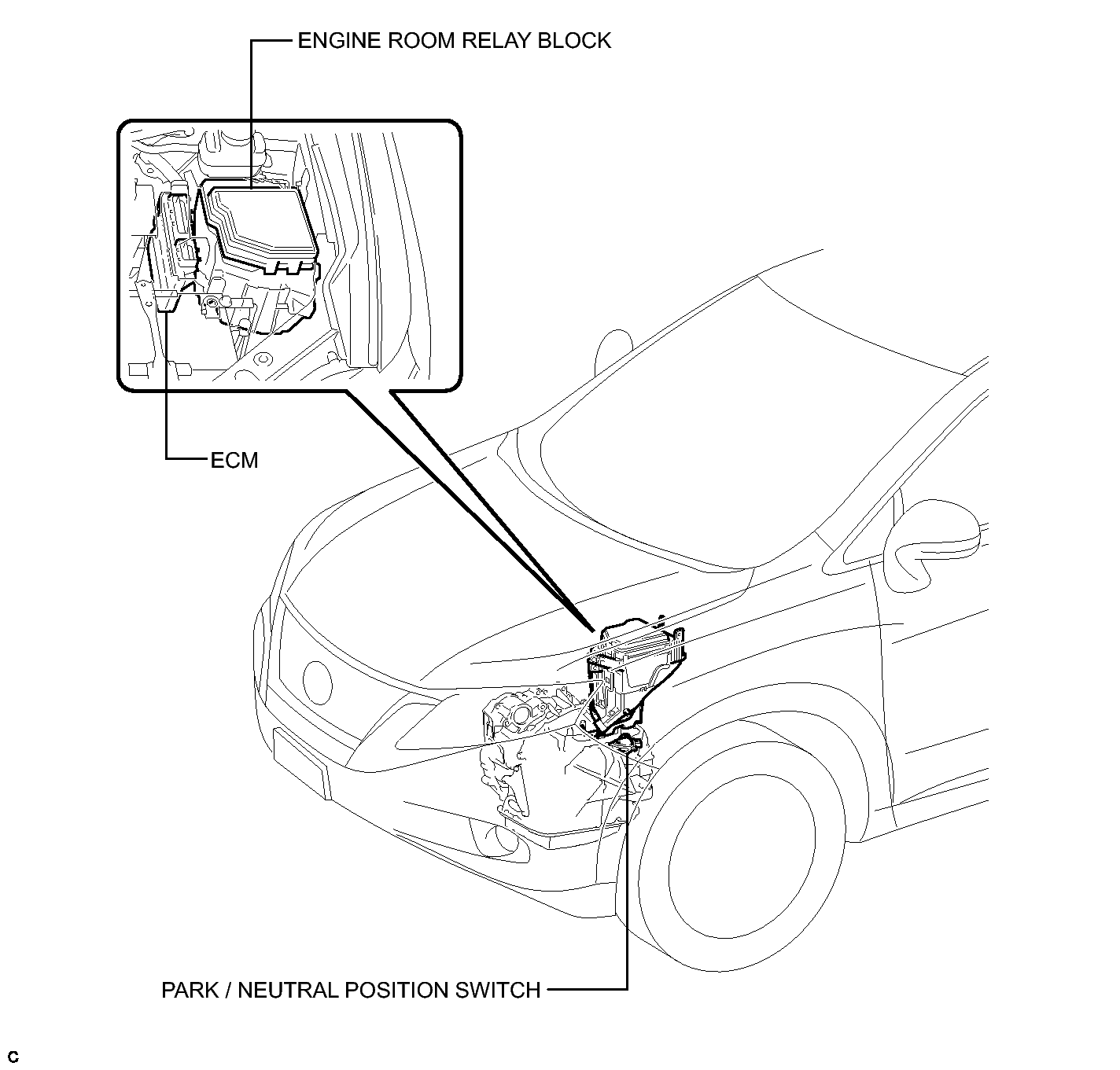 ENGINE ROOM RELAY BLOCK

ECM

PARK / NEUTRAL POSITION SWITCH

C