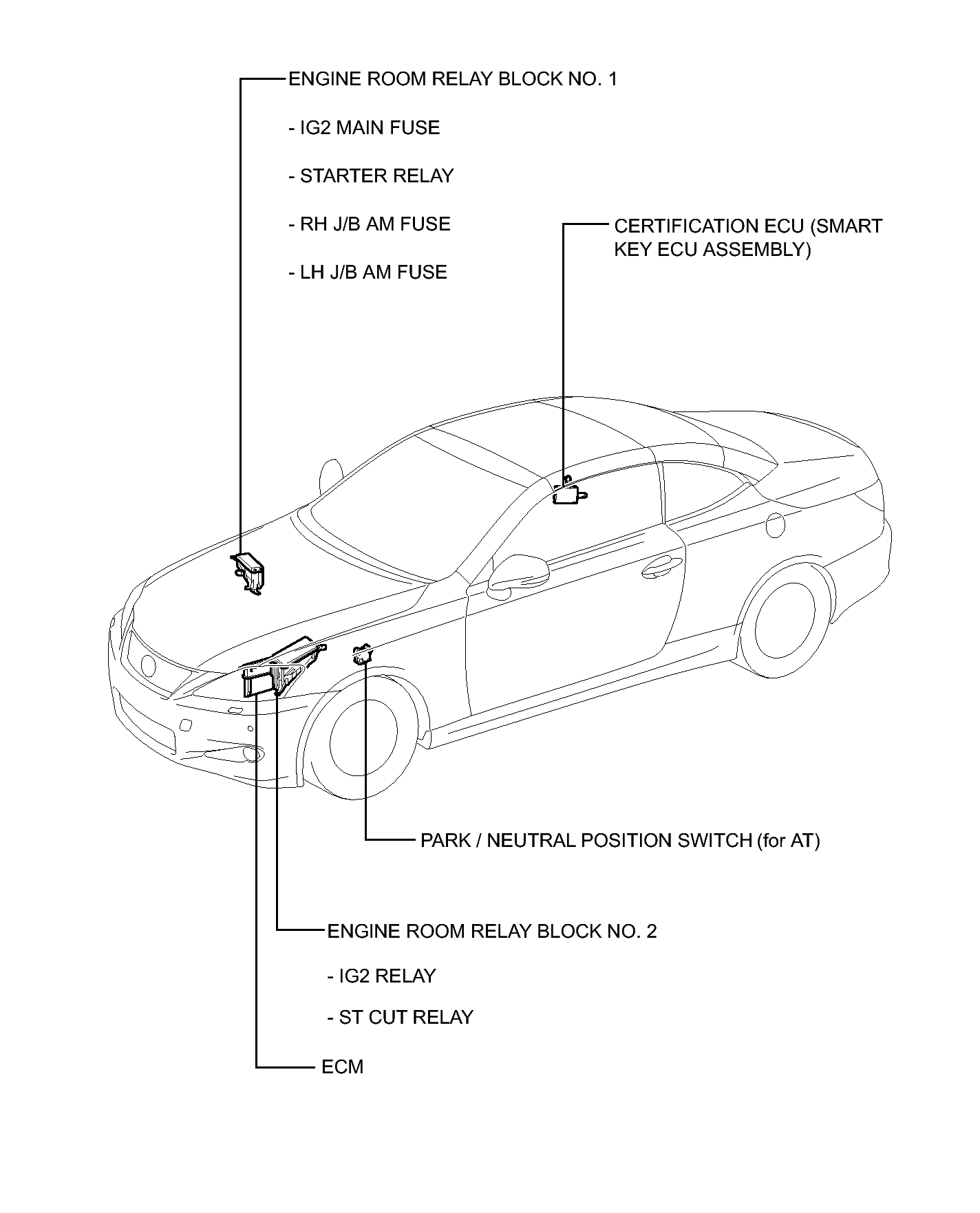 ENGINE ROOM RELAY BLOCK NO. 1

- IG2 MAIN FUSE

- STARTER RELAY

- RH J/B AM FUSE

- LH J/B AM FUSE

CERTIFICATION ECU (SMART KEY ECU ASSEMBLY)

PARK / NEUTRAL POSITION SWITCH (for AT)

ENGINE ROOM RELAY BLOCK NO. 2

- IG2 RELAY

- ST CUT RELAY

ECM