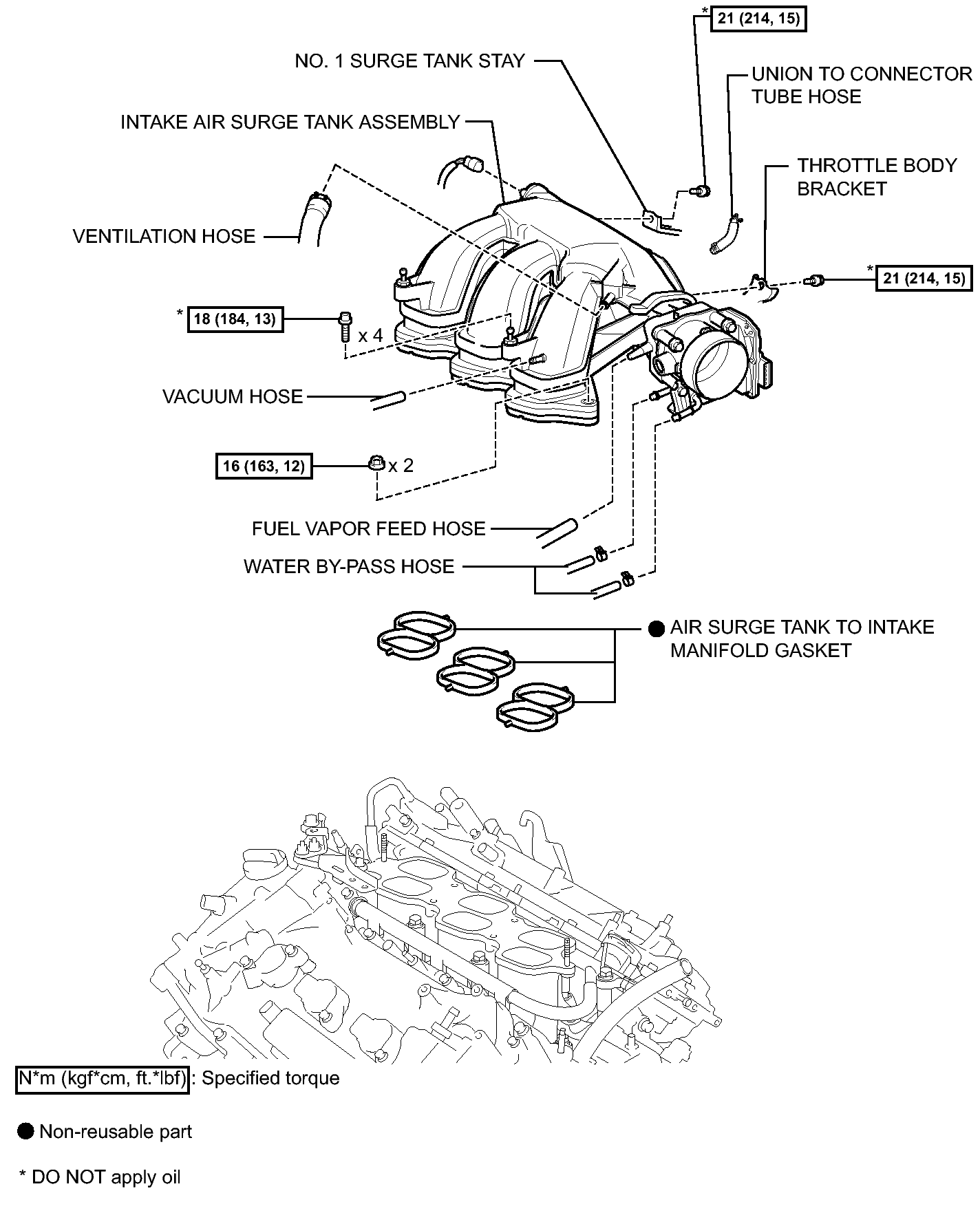 * 21 (214, 15)

NO. 1 SURGE TANK STAY

UNION TO CONNECTOR TUBE HOSE

INTAKE AIR SURGE TANK ASSEMBLY

THROTTLE BODY BRACKET

VENTILATION HOSE

* 21 (214, 15)

* 18 (184, 13)

x 4

VACUUM HOSE

16 (163, 12)

x 2

FUEL VAPOR FEED HOSE

WATER BY-PASS HOSE

● AIR SURGE TANK TO INTAKE MANIFOLD GASKET

N*m (kgf*cm, ft.*lbf) : Specified torque

● Non-reusable part

* DO NOT apply oil