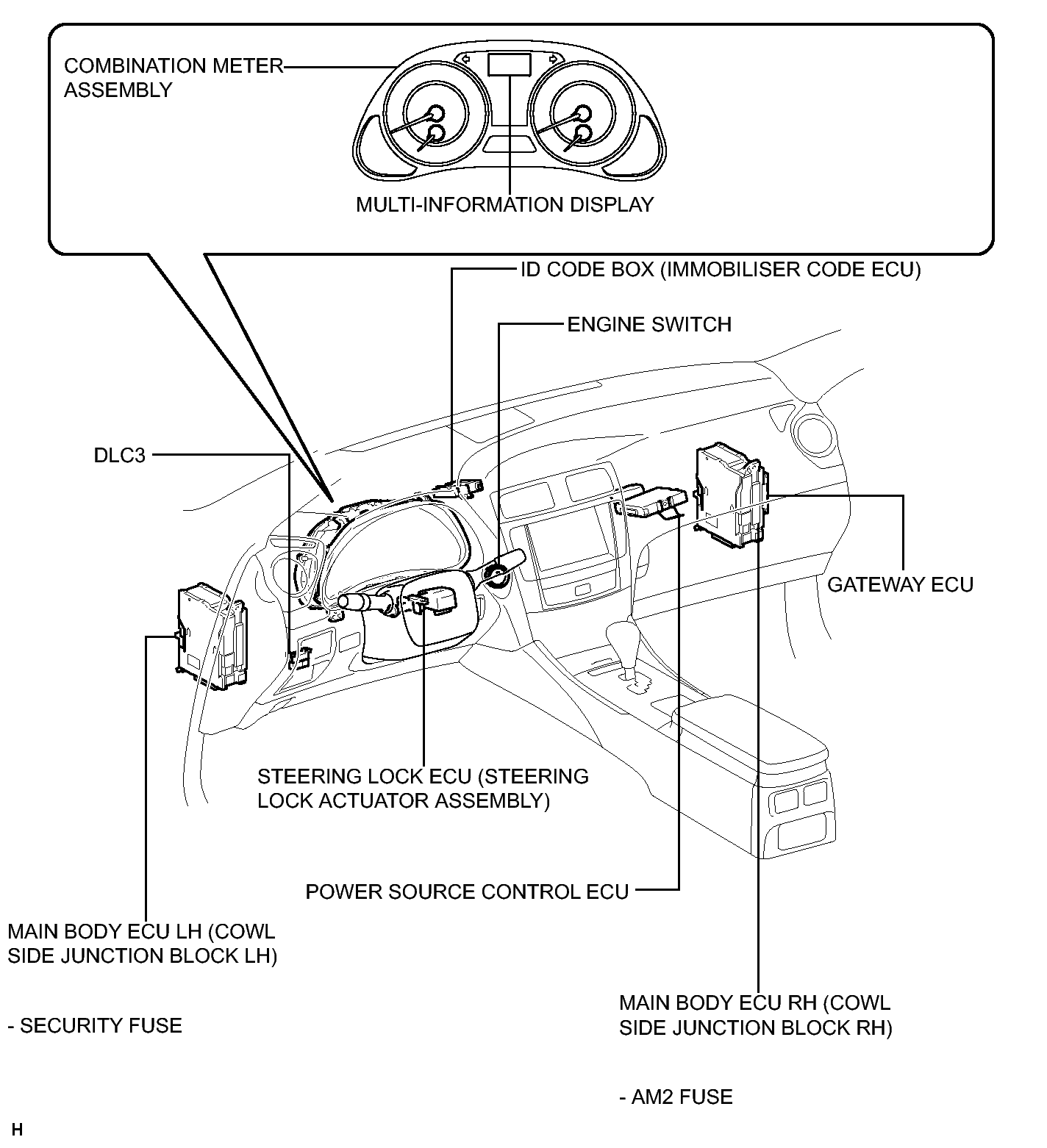 COMBINATION METER ASSEMBLY

MULTI-INFORMATION DISPLAY

ID CODE BOX (IMMOBILISER CODE ECU)

ENGINE SWITCH

DLC3

GATEWAY ECU

STEERING LOCK ECU (STEERING LOCK ACTUATOR ASSEMBLY)

POWER SOURCE CONTROL ECU

MAIN BODY ECU LH (COWL SIDE JUNCTION BLOCK LH)

- SECURITY FUSE

MAIN BODY ECU RH (COWL SIDE JUNCTION BLOCK RH)

- AM2 FUSE

H