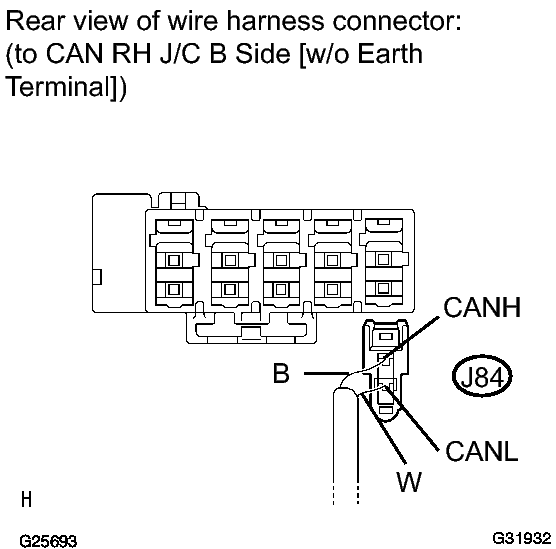 Rear view of wire harness connector:
(to CAN RH J/C B Side [w/o Earth Terminal])

CANH

B

J84

CANL

W

H

G25693

G31932