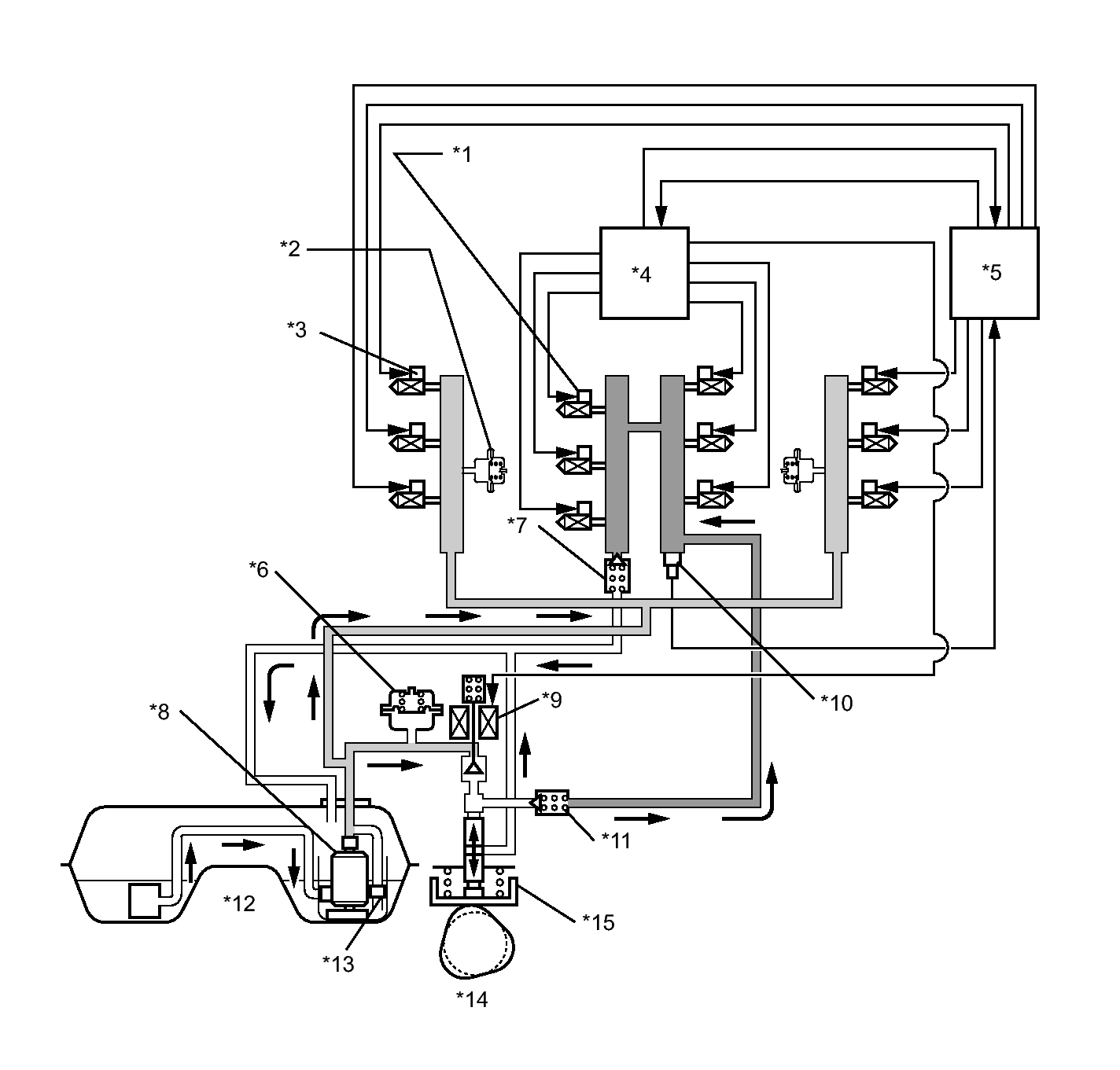 *1
*2
*3
*4
*5
*7
*6
*10
*9
*8
*11
*12
*13
*15
*14