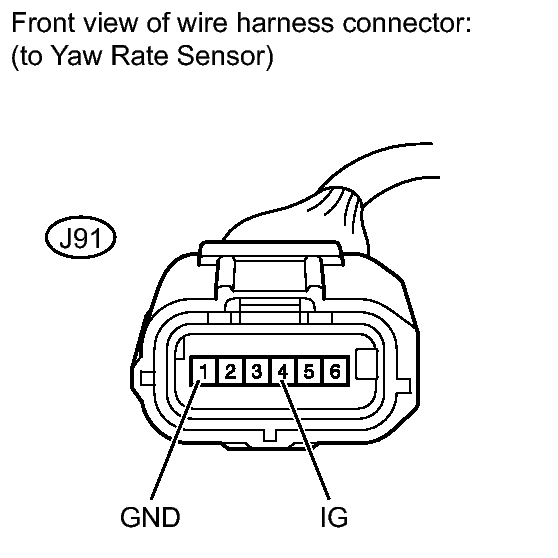 Front view of wire harness connector:
(to Yaw Rate Sensor)

J91

1 2 3 4 5 6

GND

IG