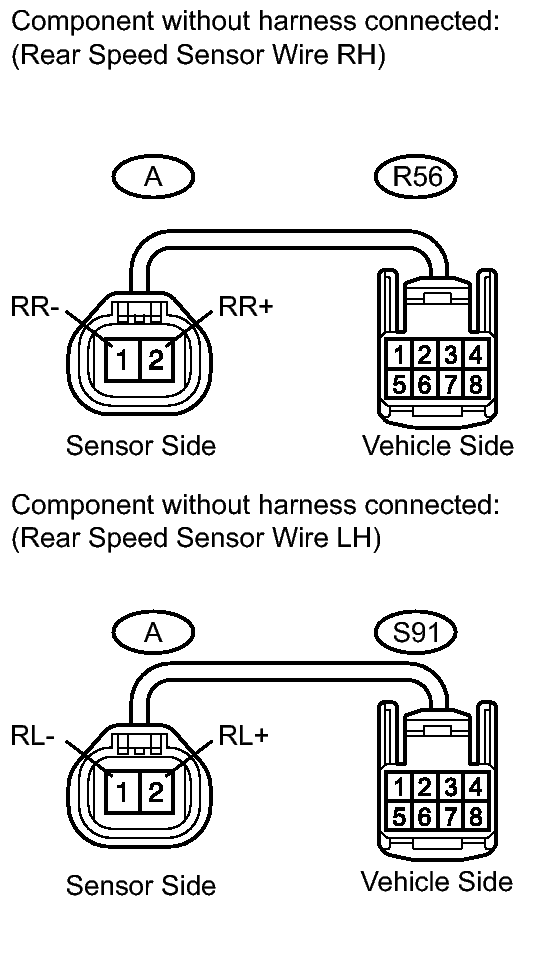 Component without harness connected:
(Rear Speed Sensor Wire RH)

A

R56

RR-

RR+

1 2

1 2 3 4
5 6 7 8

Sensor Side

Vehicle Side

Component without harness connected:
(Rear Speed Sensor Wire LH)

A

S91

RL-

RL+

1 2

1 2 3 4
5 6 7 8

Sensor Side

Vehicle Side