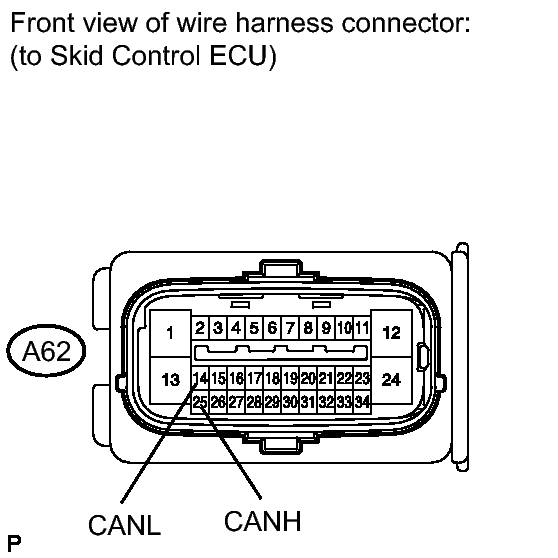 Front view of wire harness connector:
(to Skid Control ECU)

A62

1
2 3 4 5 6 7 8 9 10 11
12
13
14 15 16 17 18 19 20 21 22 23
24
25 26 27 28 29 30 31 32 33 34

CANL
CANH

P