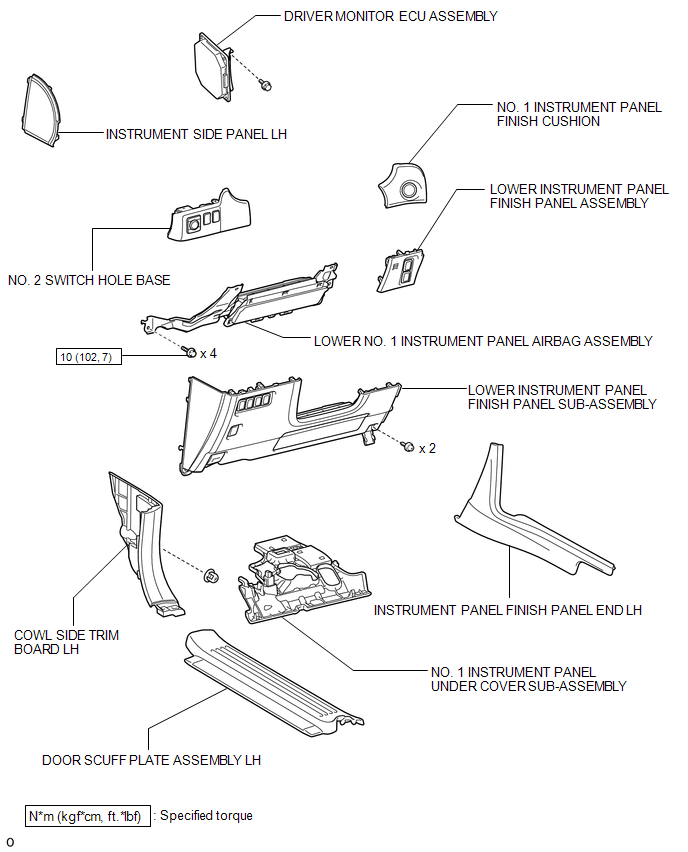 DRIVER MONITOR ECU ASSEMBLY

INSTRUMENT SIDE PANEL LH

NO. 1 INSTRUMENT PANEL FINISH CUSHION

LOWER INSTRUMENT PANEL FINISH PANEL ASSEMBLY

NO. 2 SWITCH HOLE BASE

LOWER NO. 1 INSTRUMENT PANEL AIRBAG ASSEMBLY

10 (102, 7)

x 4

LOWER INSTRUMENT PANEL FINISH PANEL SUB-ASSEMBLY

x 2

INSTRUMENT PANEL FINISH PANEL END LH

COWL SIDE TRIM BOARD LH

NO. 1 INSTRUMENT PANEL UNDER COVER SUB-ASSEMBLY

DOOR SCUFF PLATE ASSEMBLY LH

N*m (kgf*cm, ft.*lbf) : Specified torque

o